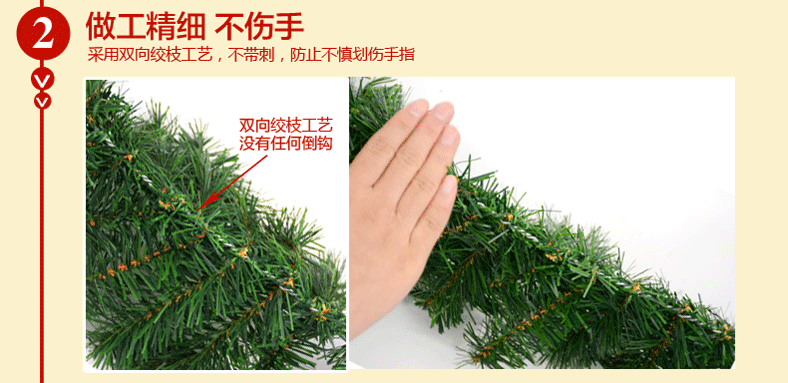 2

做工精细 不伤手

采用双向绞枝工艺，不带刺，防止不慎划伤手指

双向绞枝工艺
没有任何倒钩