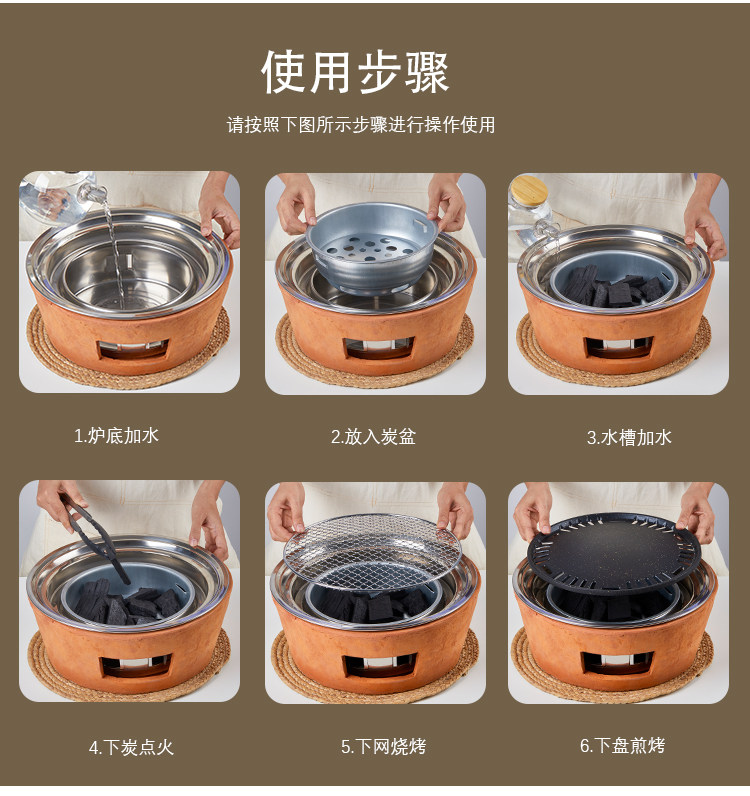 使用步骤

请按照下图所示步骤进行操作使用

1.炉底加水

2.放入炭盆

3.水槽加水

4.下炭点火

5.下网烧烤

6.下盘煎烤