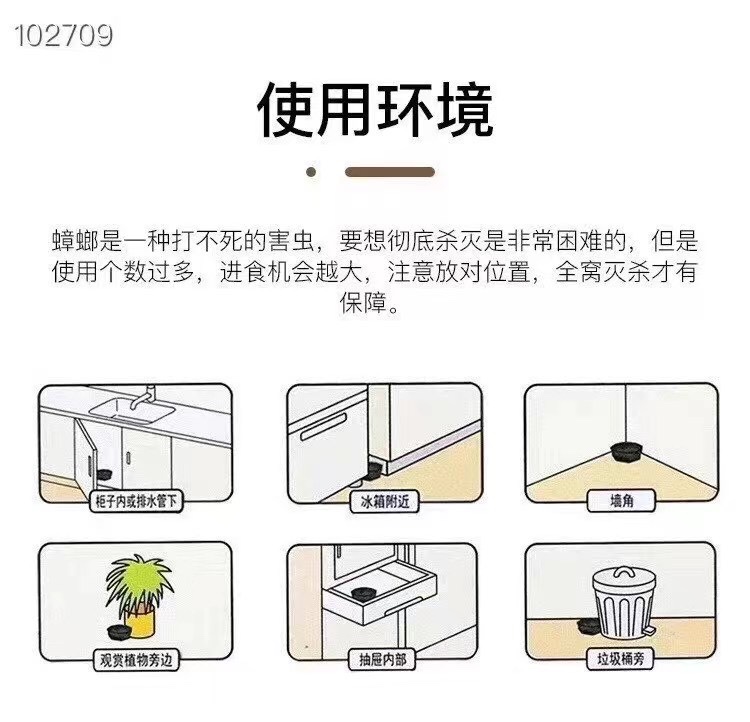 102709

使用环境

蟑螂是一种打不死的害虫，要想彻底杀灭是非常困难的，但是使用个数过多，进食机会越大，注意放对位置，全窝灭杀才有保障。

柜子内或排水管下

冰箱附近

墙角

观赏植物旁边

抽屉内部

垃圾桶旁