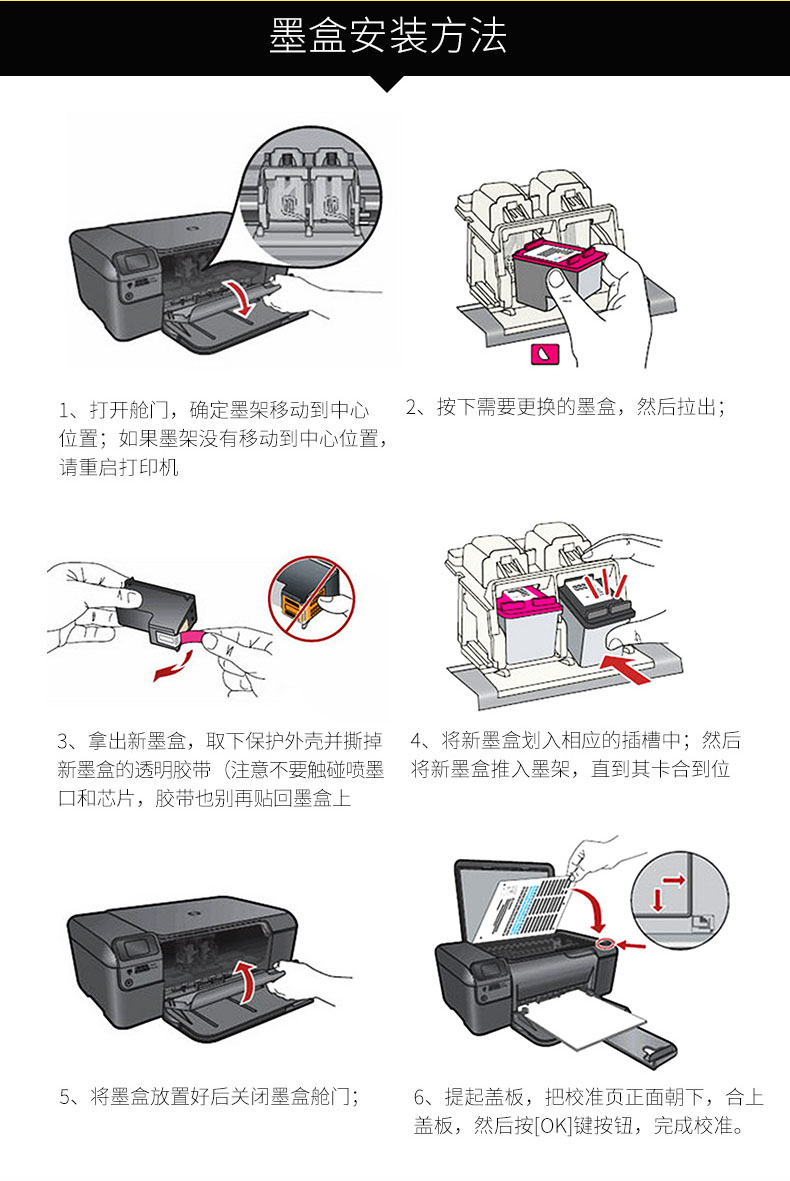 墨盒安装方法

1、打开舱门，确定墨架移动到中心位置；如果墨架没有移动到中心位置，请重启打印机

2、按下需要更换的墨盒，然后拉出；

3、拿出新墨盒，取下保护外壳并撕掉新墨盒的透明胶带（注意不要触碰喷墨口和芯片，胶带也别再贴回墨盒上

4、将新墨盒划入相应的插槽中；然后将新墨盒推入墨架，直到其卡合到位

5、将墨盒放置好后关闭墨盒舱门；

6、提起盖板，把校准页正面朝下，合上盖板，然后按[OK]键按钮，完成校准。