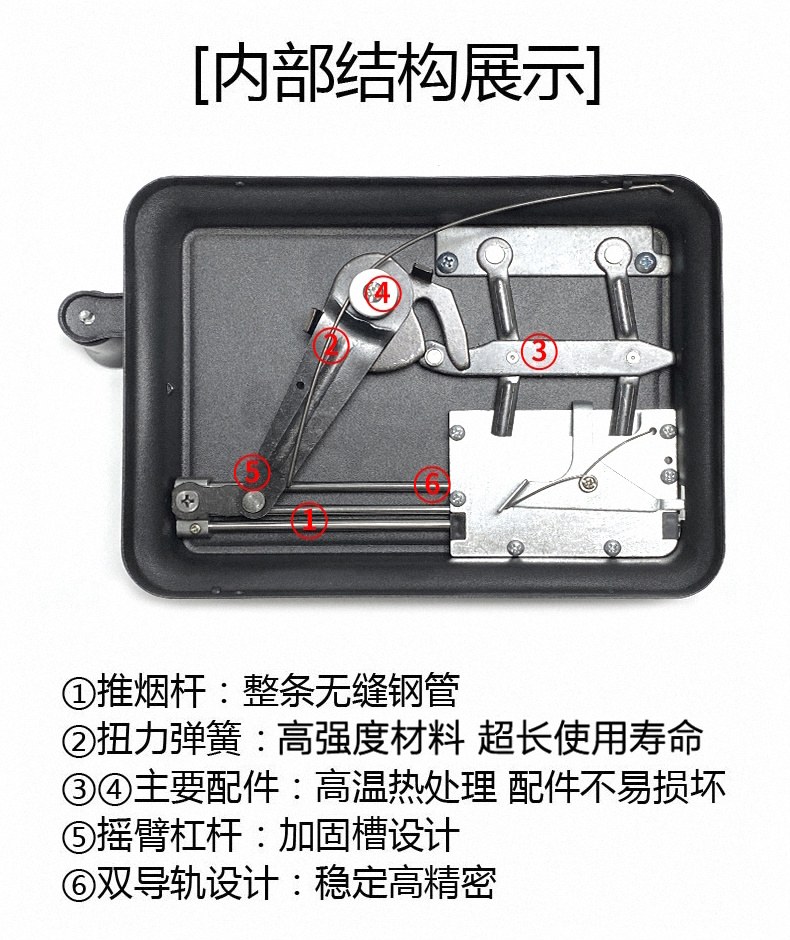 [内部结构展示]

④
②
③
⑤
⑥
①

①推烟杆：整条无缝钢管
②扭力弹簧：高强度材料 超长使用寿命
③④主要配件：高温热处理 配件不易损坏
⑤摇臂杠杆：加固槽设计
⑥双导轨设计：稳定高精密