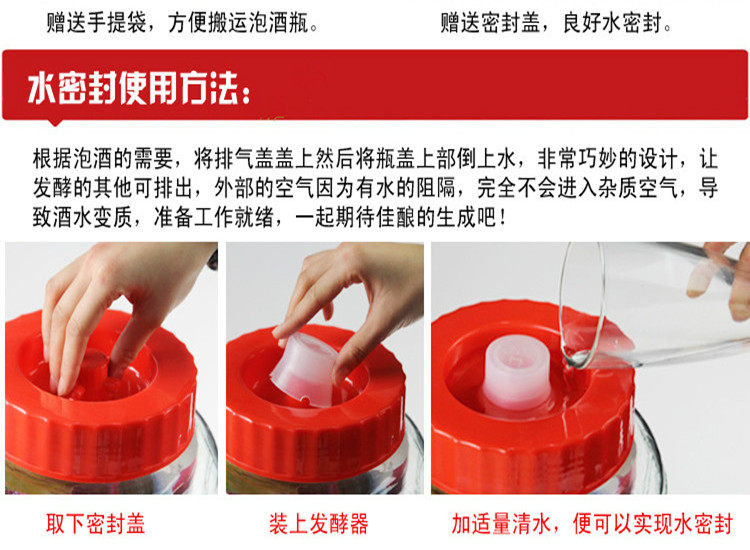 赠送手提袋，方便搬运泡酒瓶。

赠送密封盖，良好水密封。

水密封使用方法：

根据泡酒的需要，将排气盖盖上然后将瓶盖上部倒上水，非常巧妙的设计，让发酵的其他可排出，外部的空气因为有水的阻隔，完全不会进入杂质空气，导致酒水变质，准备工作就绪，一起期待佳酿的生成吧！

取下密封盖

装上发酵器

加适量清水，便可以实现水密封