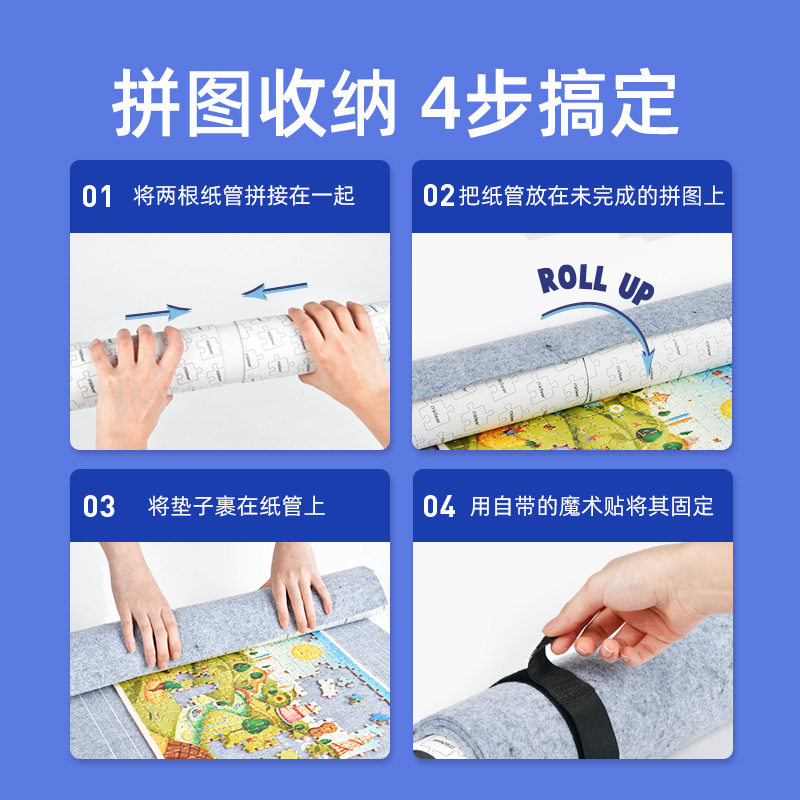 拼图收纳 4步搞定

01 将两根纸管拼接在一起

02 把纸管放在未完成的拼图上

ROLL UP

03 将垫子裹在纸管上

04 用自带的魔术贴将其固定