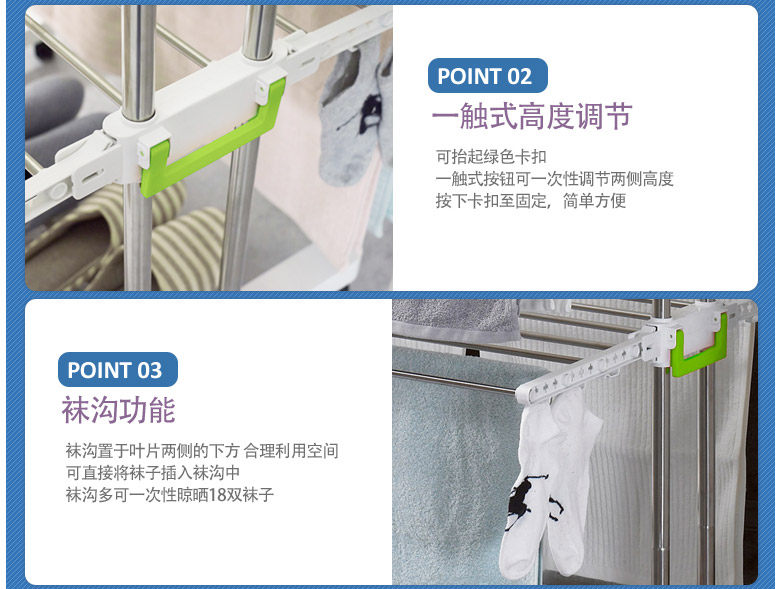 POINT 02

一触式高度调节

可抬起绿色卡扣
一触式按钮可一次性调节两侧高度
按下卡扣至固定，简单方便

POINT 03

袜沟功能

袜沟置于叶片两侧的下方 合理利用空间
可直接将袜子插入袜沟中
袜沟多可一次性晾晒18双袜子