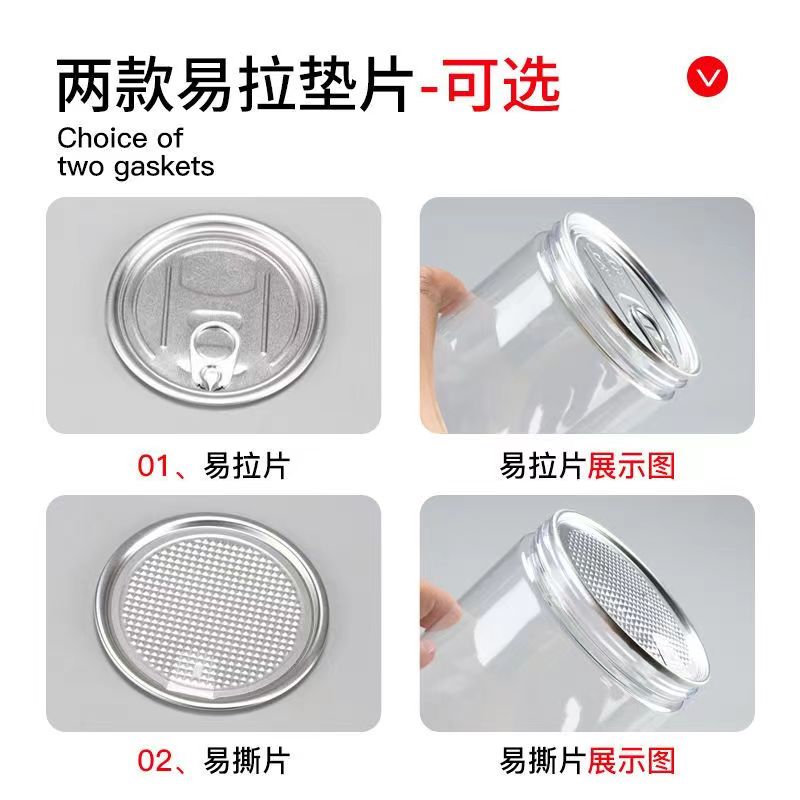 两款易拉垫片-可选

Choice of two gaskets

01、易拉片

易拉片展示图

02、易撕片

易撕片展示图