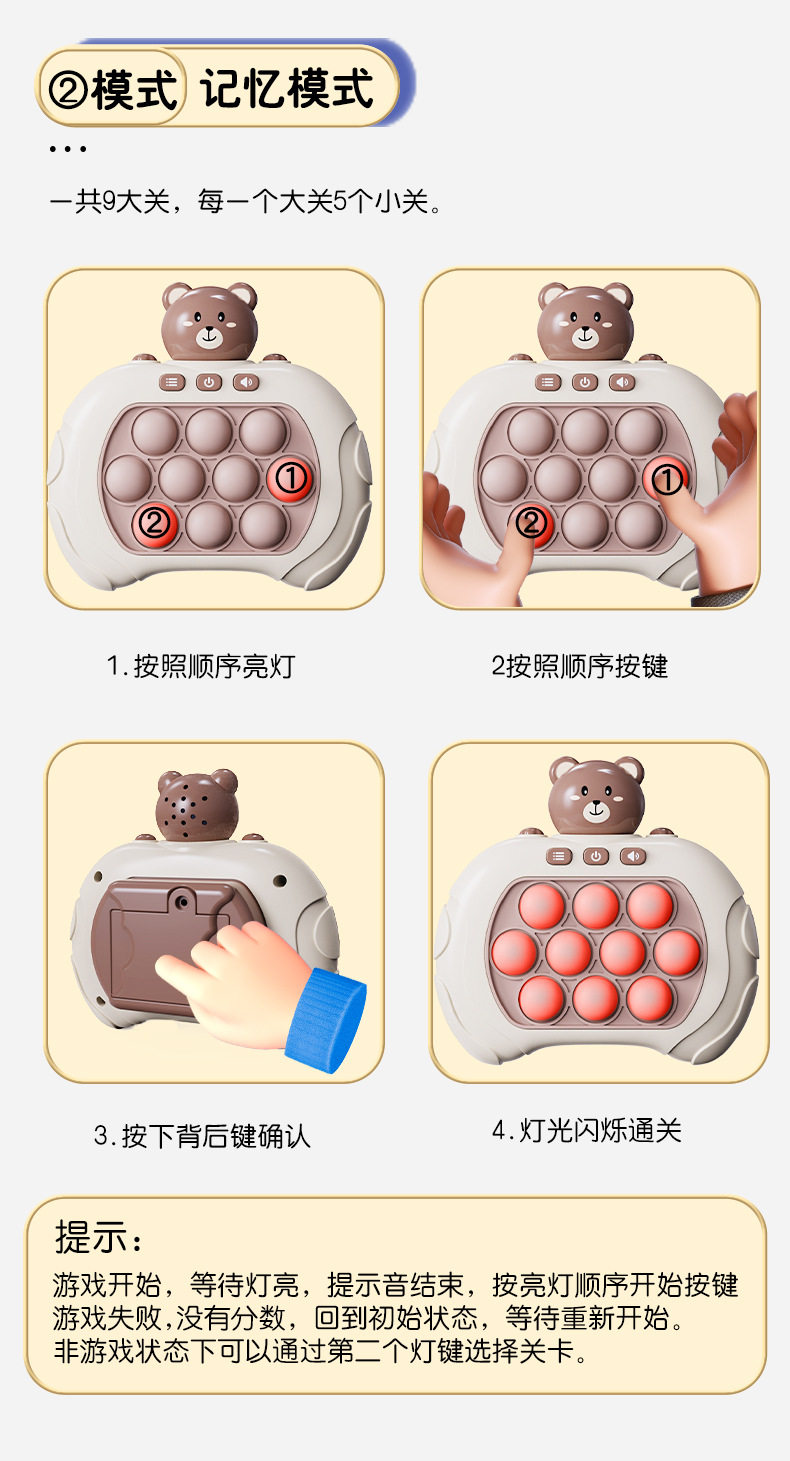 ②模式 记忆模式

...

一共9大关，每一个大关5个小关。

①

②

①

②

1.按照顺序亮灯

2按照顺序按键

3.按下背后键确认

4.灯光闪烁通关

提示：

游戏开始，等待灯亮，提示音结束，按亮灯顺序开始按键
游戏失败,没有分数，回到初始状态，等待重新开始。
非游戏状态下可以通过第二个灯键选择关卡。