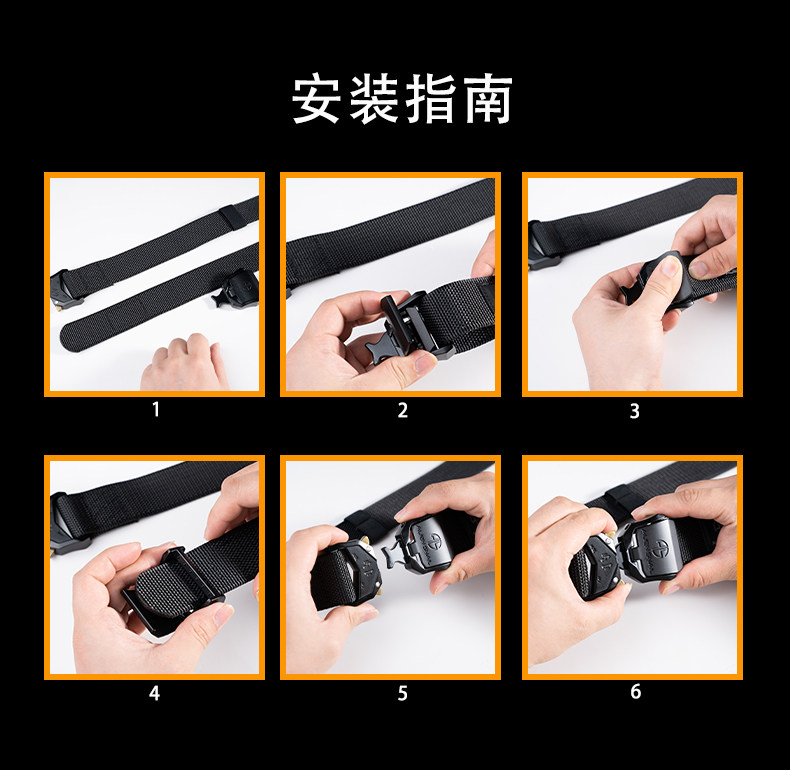 安装指南

1

2

3

4

5

6