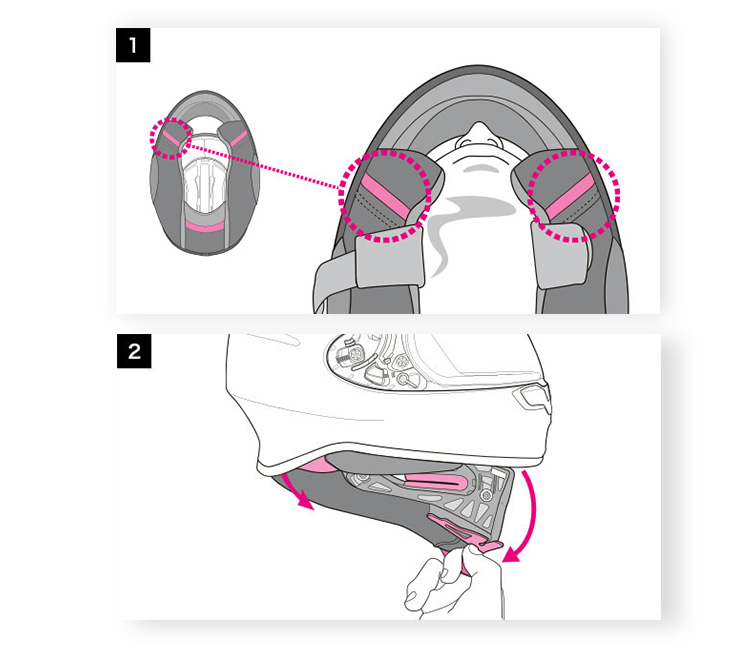 1

2