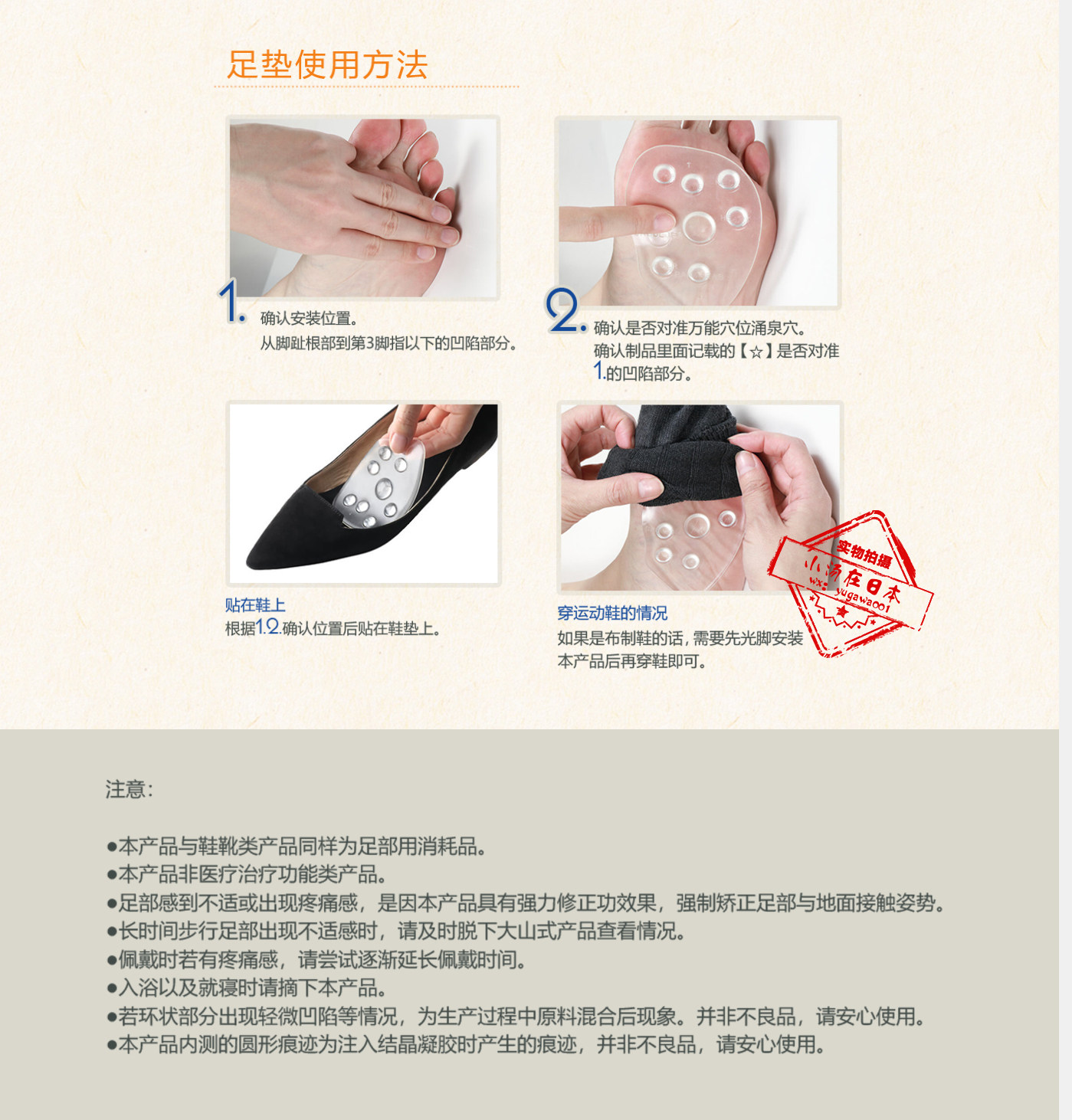 足垫使用方法

1. 确认安装位置。
从脚趾根部到第3脚指以下的凹陷部分。

2. 确认是否对准万能穴位涌泉穴。
确认制品里面记载的【☆】是否对准1.的凹陷部分。

贴在鞋上
根据1.2.确认位置后贴在鞋垫上。

穿运动鞋的情况
如果是布制鞋的话，需要先光脚安装本产品后再穿鞋即可。

实物拍摄
小汤在日本
wx: yugawa001

注意：

●本产品与鞋靴类产品同样为足部用消耗品。
●本产品非医疗治疗功能类产品。
●足部感到不适或出现疼痛感，是因本产品具有强力修正功效果，强制矫正足部与地面接触姿势。
●长时间步行足部出现不适感时，请及时脱下大山式产品查看情况。
●佩戴时若有疼痛感，请尝试逐渐延长佩戴时间。
●入浴以及就寝时请摘下本产品。
●若环状部分出现轻微凹陷等情况，为生产过程中原料混合后现象。并非不良品，请安心使用。
●本产品内测的圆形痕迹为注入结晶凝胶时产生的痕迹，并非不良品，请安心使用。