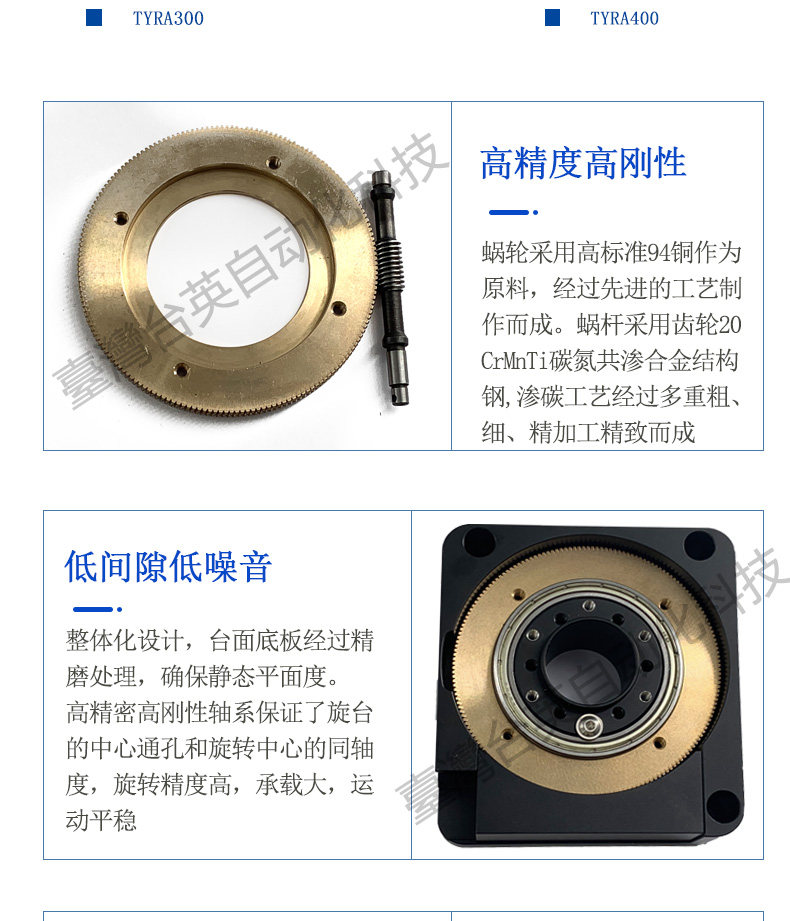 TYRA300

TYRA400

臺灣台英自动化科技

高精度高刚性

蜗轮采用高标准94铜作为原料，经过先进的工艺制作而成。蜗杆采用齿轮20CrMnTi碳氮共渗合金结构钢,渗碳工艺经过多重粗、细、精加工精致而成

低间隙低噪音

整体化设计，台面底板经过精磨处理，确保静态平面度。高精密高刚性轴系保证了旋台的中心通孔和旋转中心的同轴度，旋转精度高，承载大，运动平稳

臺灣台英自动化科技