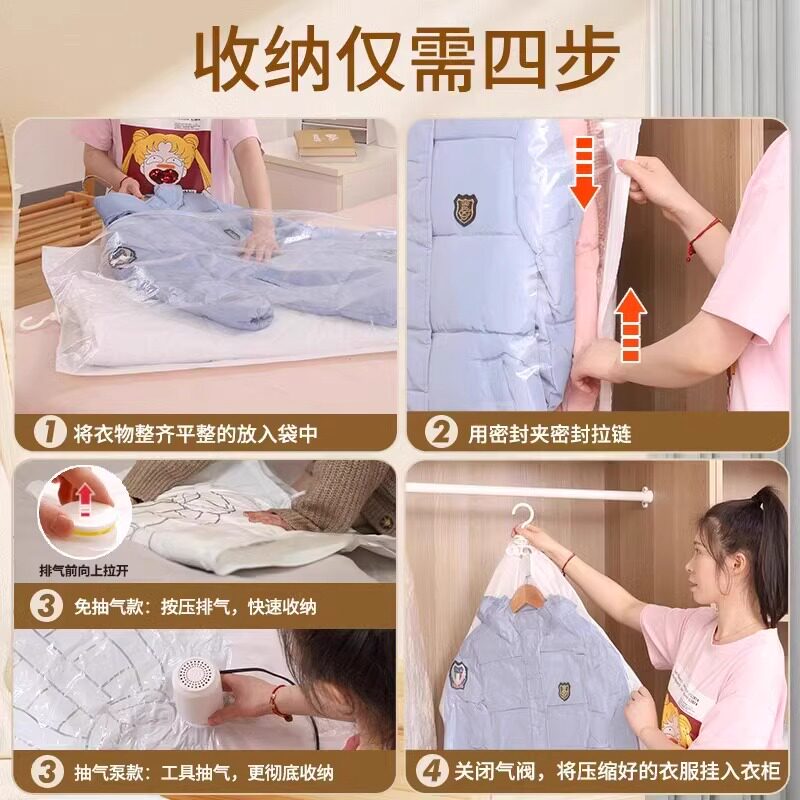 收纳仅需四步

1 将衣物整齐平整的放入袋中

2 用密封夹密封拉链

排气前向上拉开

3 免抽气款：按压排气，快速收纳

3 抽气泵款：工具抽气，更彻底收纳

4 关闭气阀，将压缩好的衣服挂入衣柜