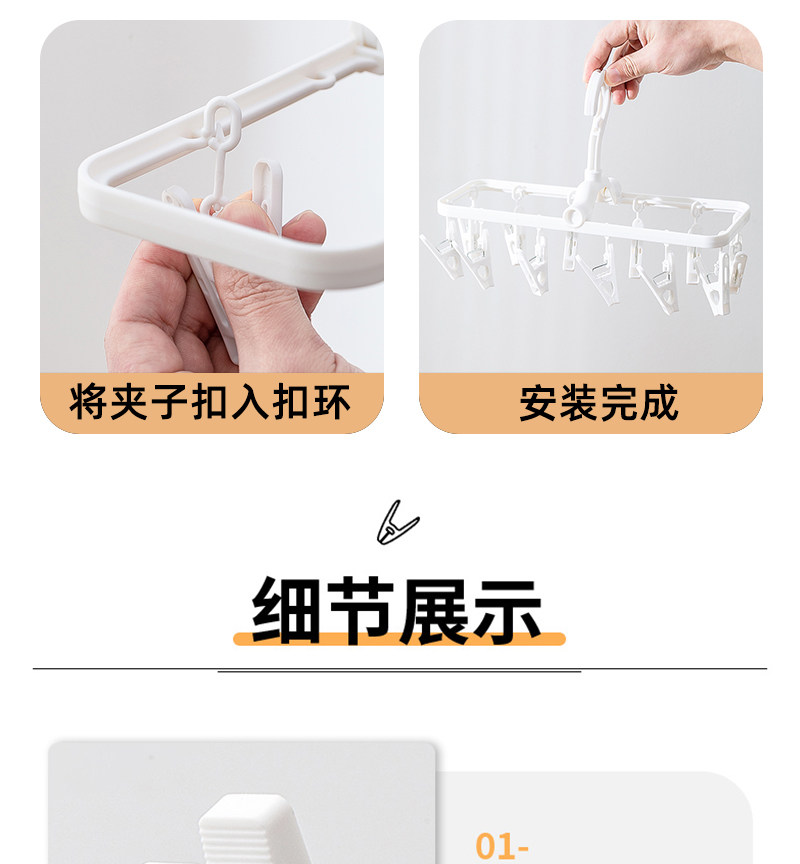 将夹子扣入扣环

安装完成

细节展示

01-