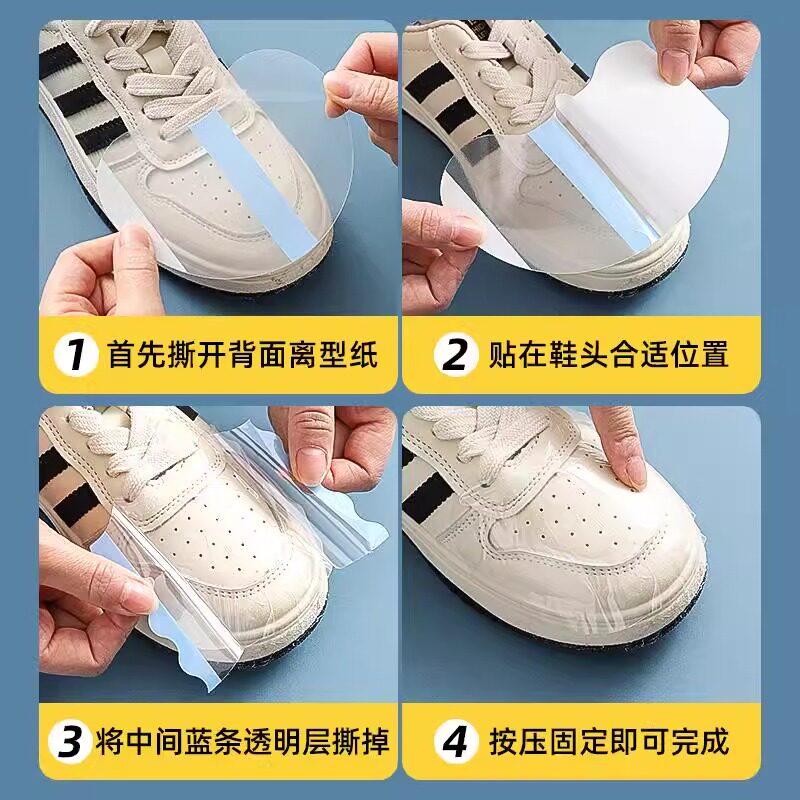 1 首先撕开背面离型纸

2 贴在鞋头合适位置

3 将中间蓝条透明层撕掉

4 按压固定即可完成