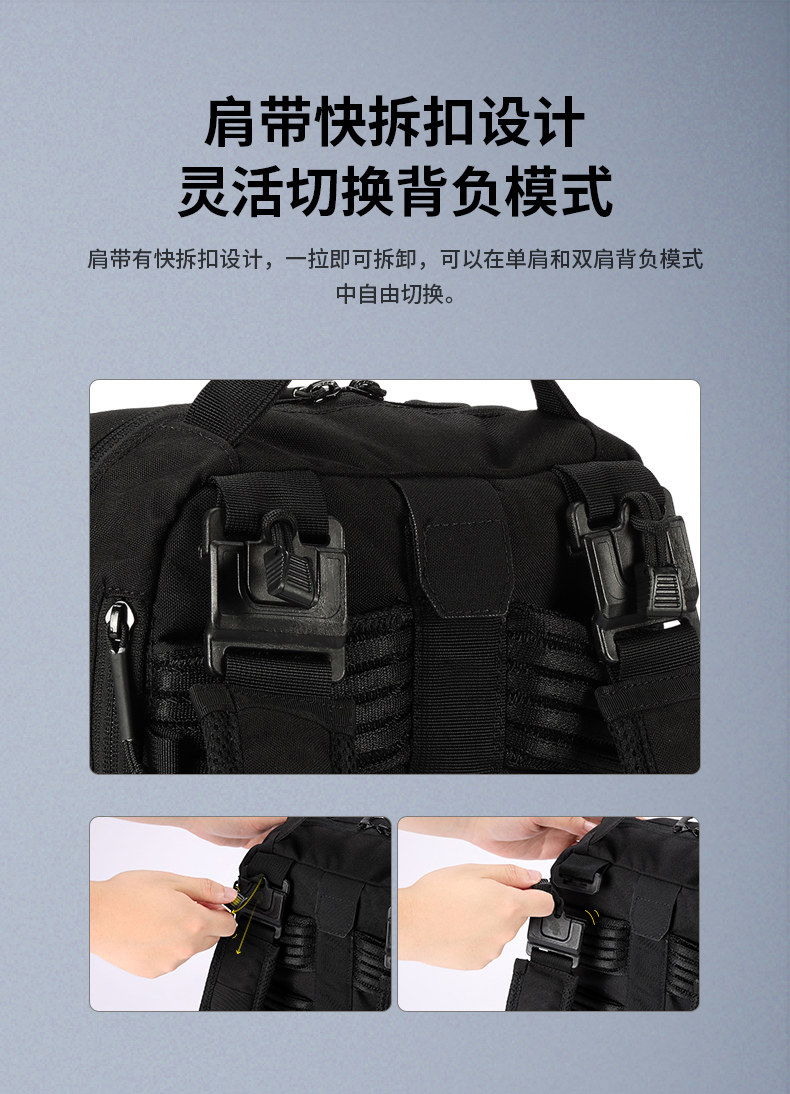 肩带快拆扣设计
灵活切换背负模式

肩带有快拆扣设计，一拉即可拆卸，可以在单肩和双肩背负模式中自由切换。