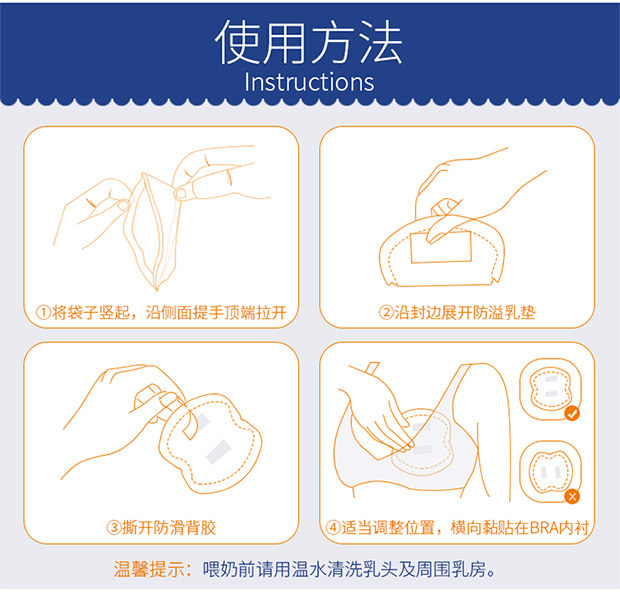 使用方法
Instructions

①将袋子竖起，沿侧面提手顶端拉开

②沿封边展开防溢乳垫

③撕开防滑背胶

④适当调整位置，横向黏贴在BRA内衬

温馨提示：喂奶前请用温水清洗乳头及周围乳房。