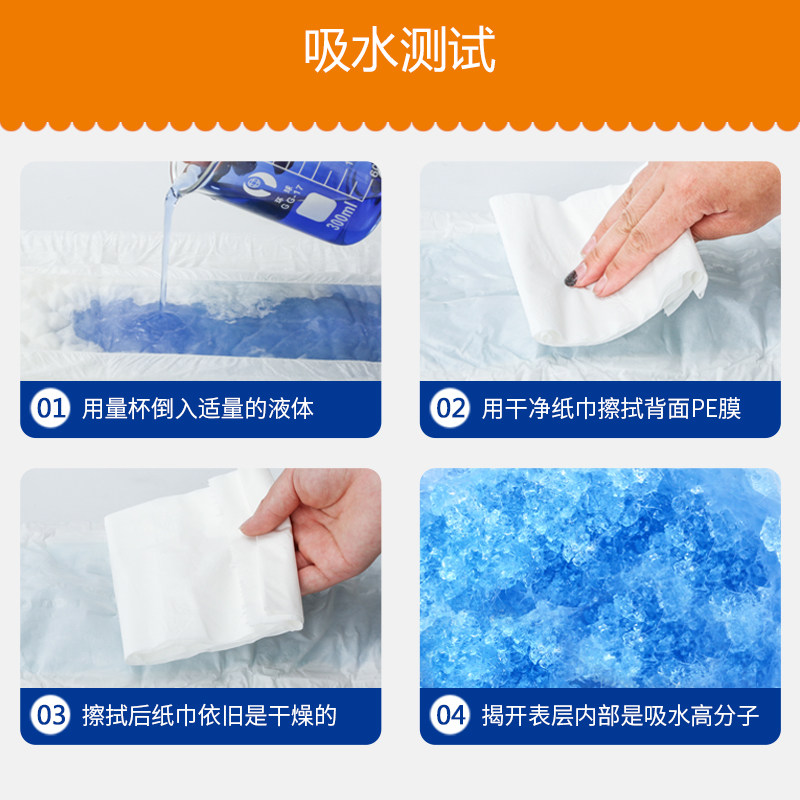 吸水测试

GG-17
300ml

01 用量杯倒入适量的液体

02 用干净纸巾擦拭背面PE膜

03 擦拭后纸巾依旧是干燥的

04 揭开表层内部是吸水高分子