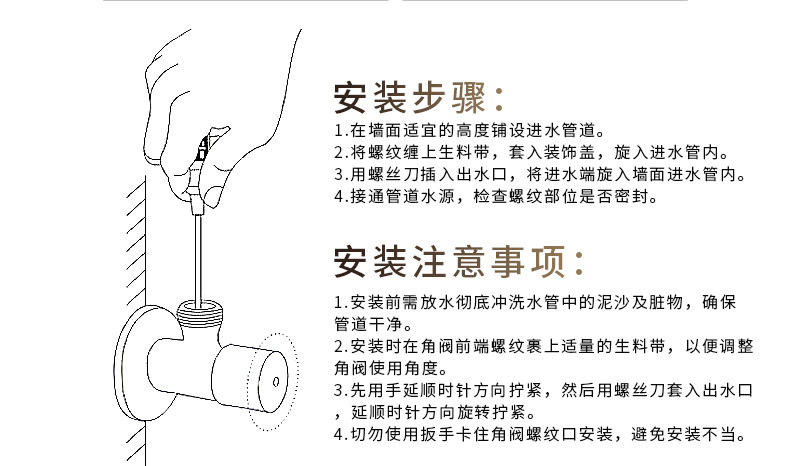 安装步骤：

1.在墙面适宜的高度铺设进水管道。
2.将螺纹缠上生料带，套入装饰盖，旋入进水管内。
3.用螺丝刀插入出水口，将进水端旋入墙面进水管内。
4.接通管道水源，检查螺纹部位是否密封。

安装注意事项：

1.安装前需放水彻底冲洗水管中的泥沙及脏物，确保管道干净。
2.安装时在角阀前端螺纹裹上适量的生料带，以便调整角阀使用角度。
3.先用手延顺时针方向拧紧，然后用螺丝刀套入出水口，延顺时针方向旋转拧紧。
4.切勿使用扳手卡住角阀螺纹口安装，避免安装不当。