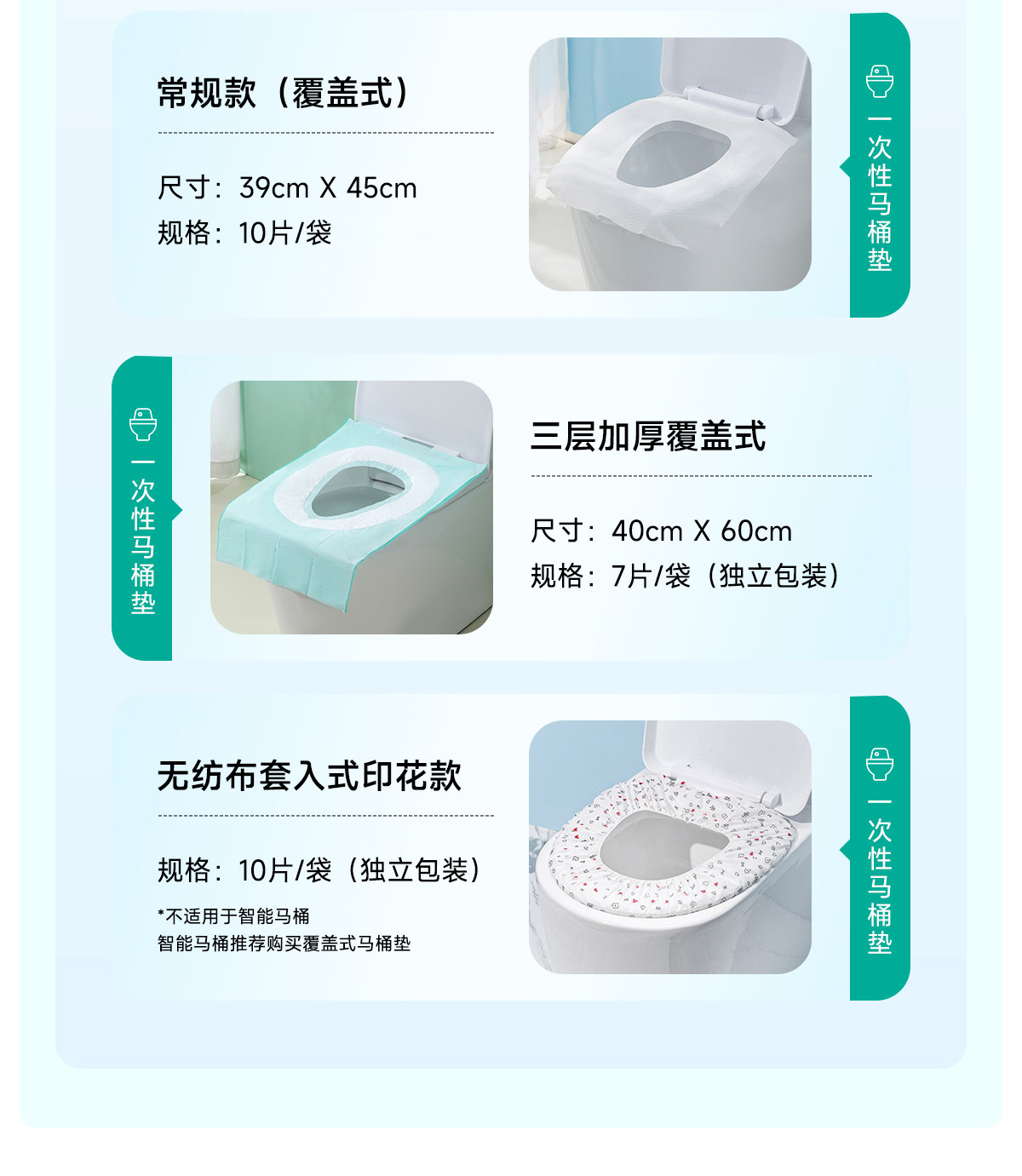 常规款（覆盖式）

尺寸：39cm X 45cm
规格：10片/袋

一次性马桶垫

一次性马桶垫

三层加厚覆盖式

尺寸：40cm X 60cm
规格：7片/袋（独立包装）

无纺布套入式印花款

规格：10片/袋（独立包装）

*不适用于智能马桶
智能马桶推荐购买覆盖式马桶垫

一次性马桶垫