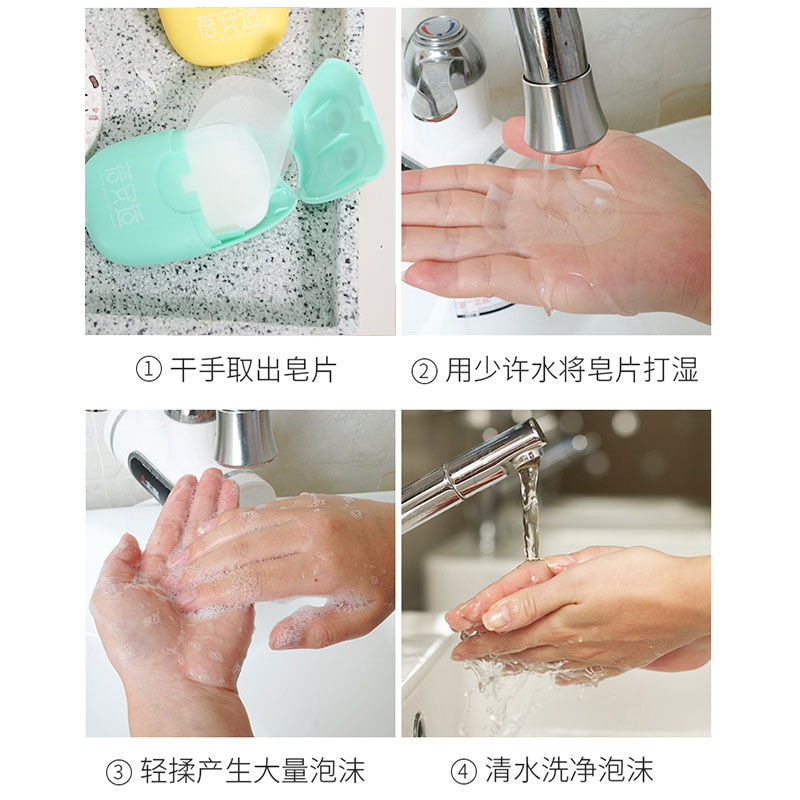 蓓安适

蓓安适

① 干手取出皂片

② 用少许水将皂片打湿

③ 轻揉产生大量泡沫

④ 清水洗净泡沫