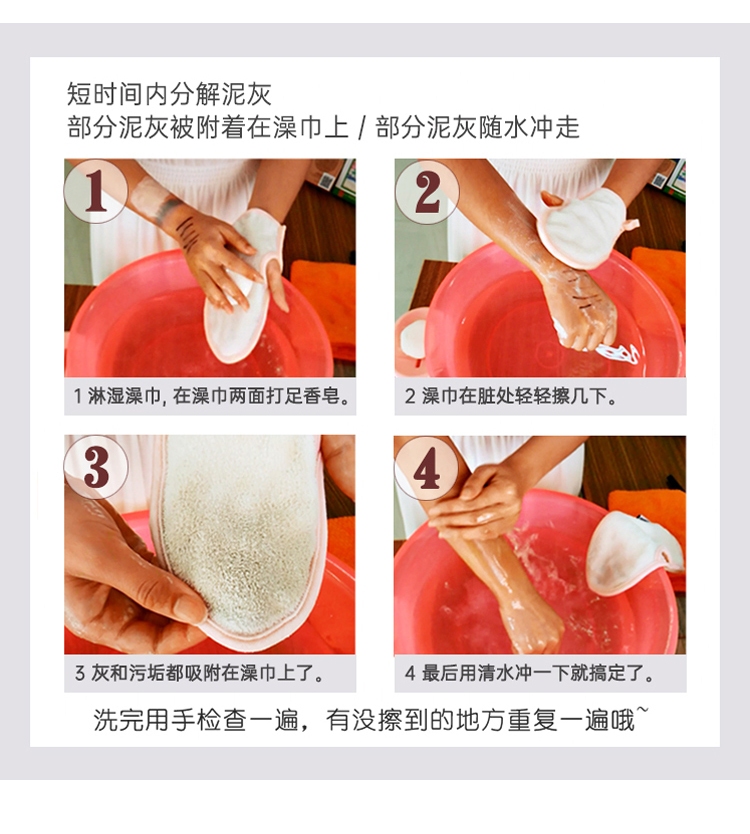 短时间内分解泥灰
部分泥灰被附着在澡巾上 / 部分泥灰随水冲走

1

1 淋湿澡巾, 在澡巾两面打足香皂。

2

2 澡巾在脏处轻轻擦几下。

3

3 灰和污垢都吸附在澡巾上了。

4

4 最后用清水冲一下就搞定了。

洗完用手检查一遍，有没擦到的地方重复一遍哦~