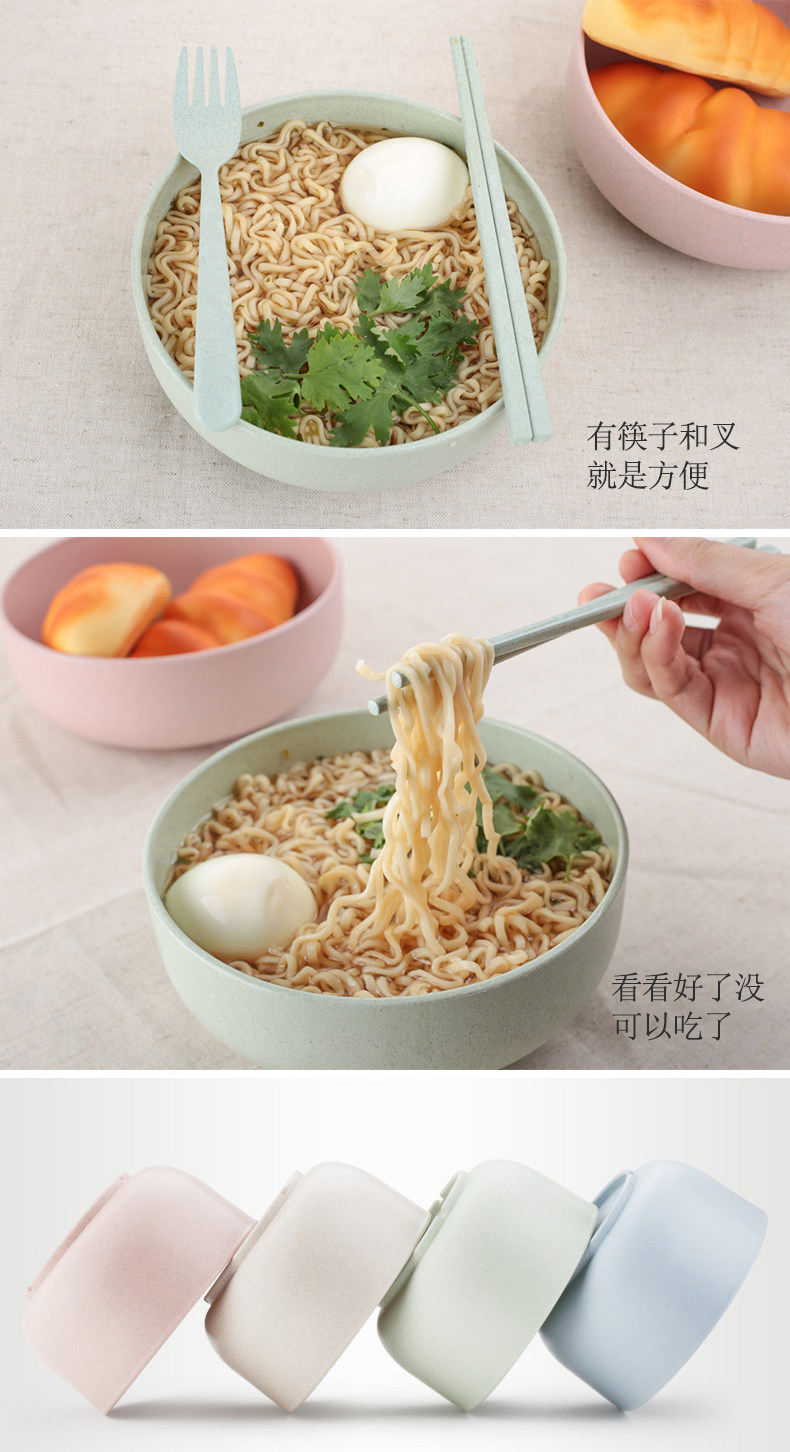 有筷子和叉
就是方便

看看好了没
可以吃了