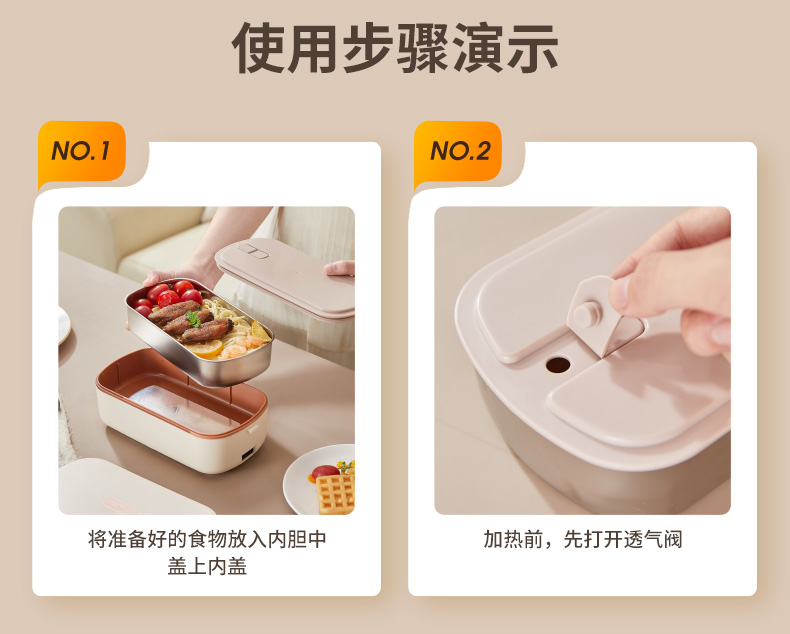 使用步骤演示

NO.1

将准备好的食物放入内胆中
盖上内盖

NO.2

加热前，先打开透气阀