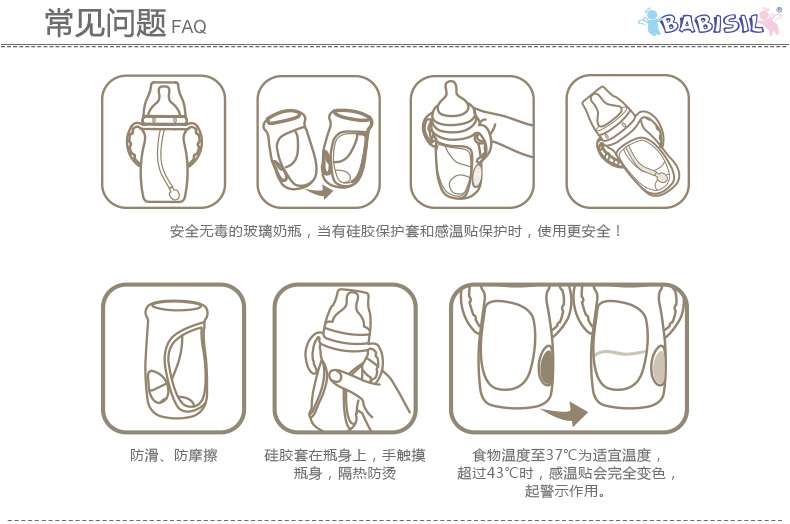 常见问题 FAQ

BABISIL®

安全无毒的玻璃奶瓶，当有硅胶保护套和感温贴保护时，使用更安全！

防滑、防摩擦

硅胶套在瓶身上，手触摸瓶身，隔热防烫

食物温度至37℃为适宜温度，超过43℃时，感温贴会完全变色，起警示作用。