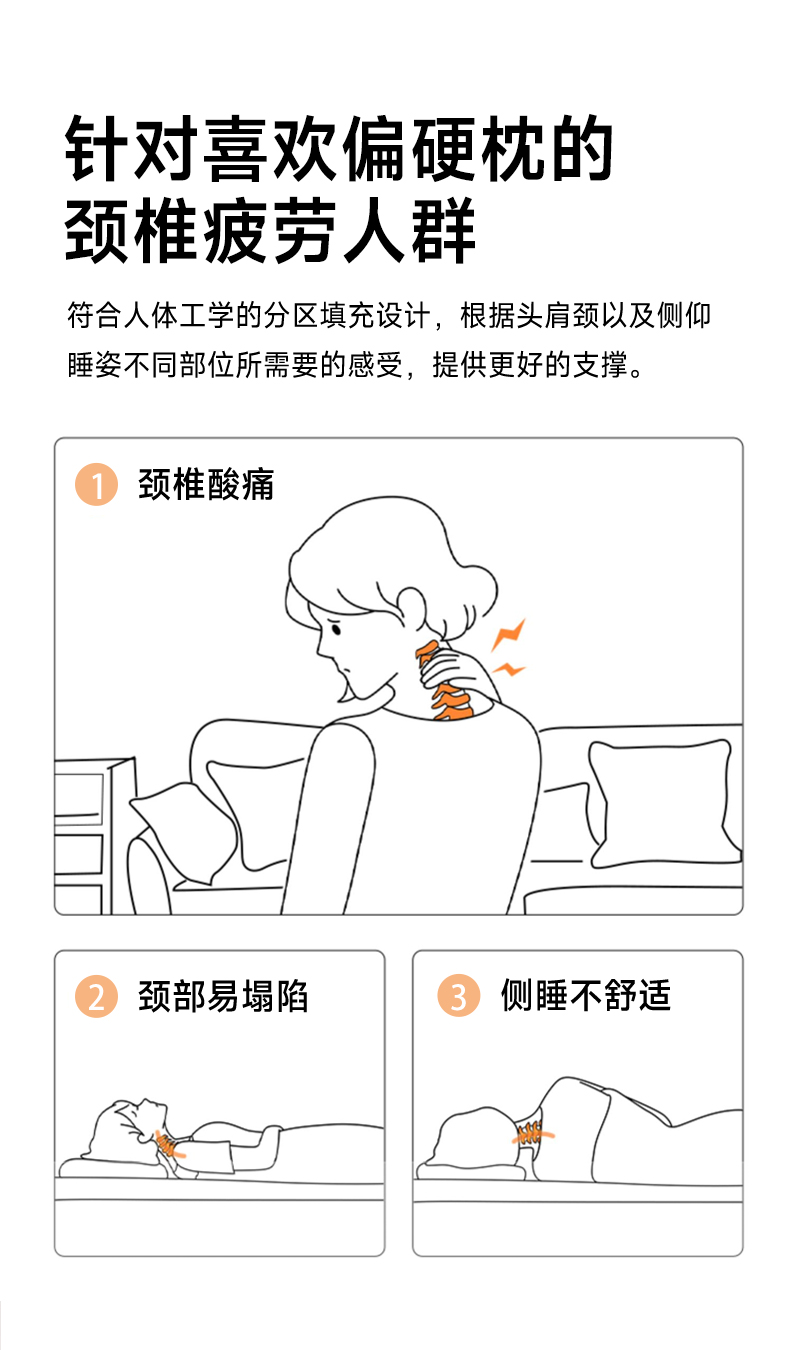 针对喜欢偏硬枕的
颈椎疲劳人群

符合人体工学的分区填充设计，根据头肩颈以及侧仰睡姿不同部位所需要的感受，提供更好的支撑。

1 颈椎酸痛

2 颈部易塌陷

3 侧睡不舒适