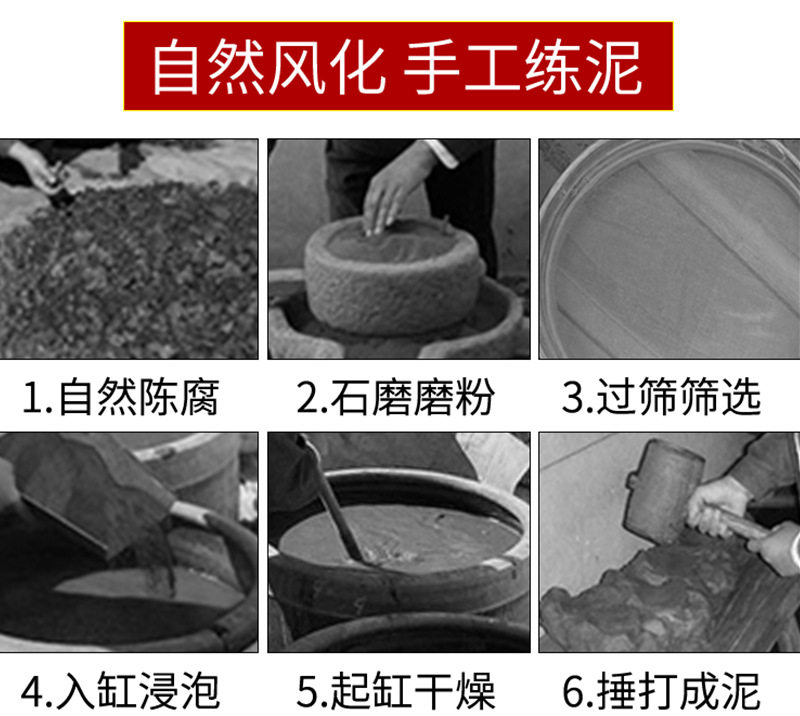 自然风化 手工练泥

1.自然陈腐

2.石磨磨粉

3.过筛筛选

4.入缸浸泡

5.起缸干燥

6.捶打成泥