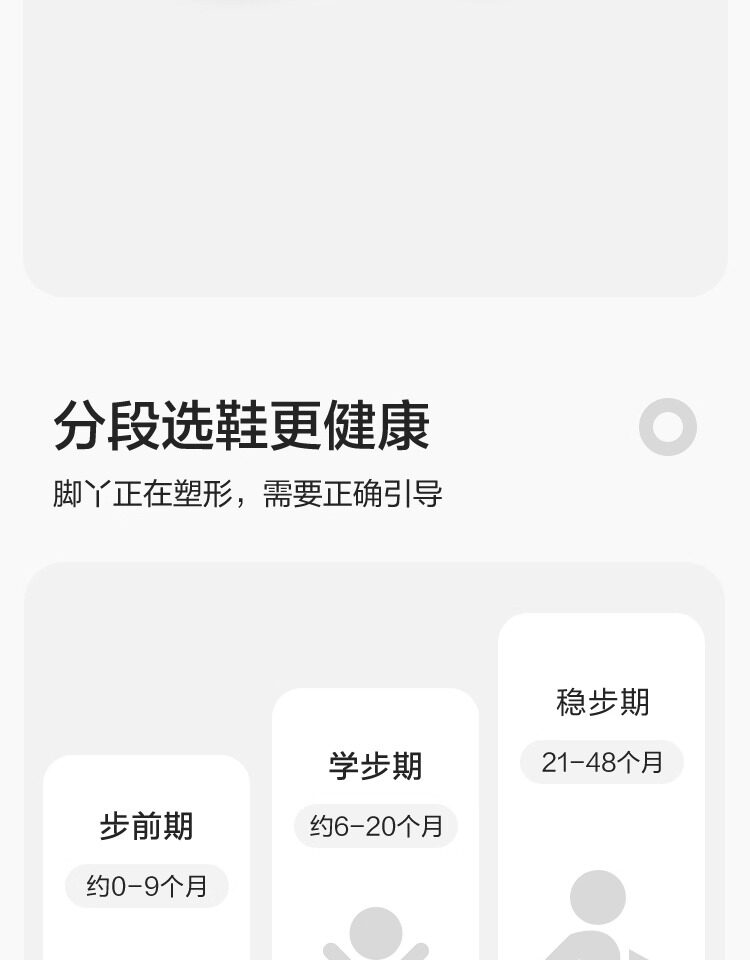 分段选鞋更健康

脚丫正在塑形，需要正确引导

步前期

约0-9个月

学步期

约6-20个月

稳步期

21-48个月