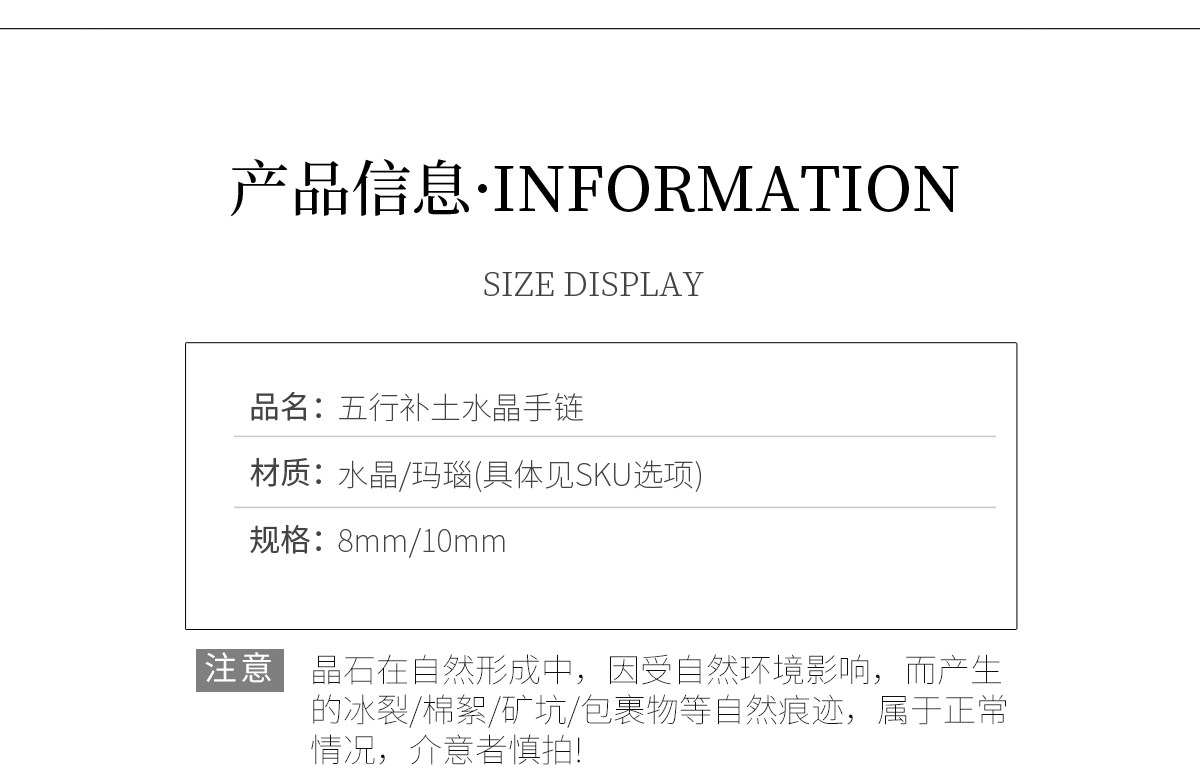 产品信息·INFORMATION

SIZE DISPLAY

品名：五行补土水晶手链

材质：水晶/玛瑙(具体见SKU选项)

规格：8mm/10mm

注意 晶石在自然形成中，因受自然环境影响，而产生的冰裂/棉絮/矿坑/包裹物等自然痕迹，属于正常情况，介意者慎拍!