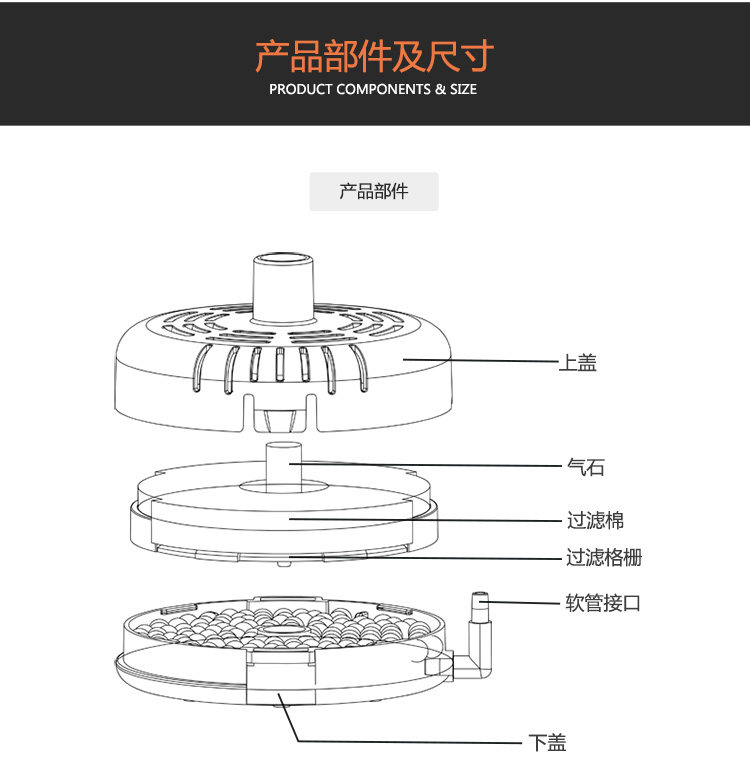 产品部件及尺寸
PRODUCT COMPONENTS & SIZE

产品部件

上盖

气石

过滤棉

过滤格栅

软管接口

下盖