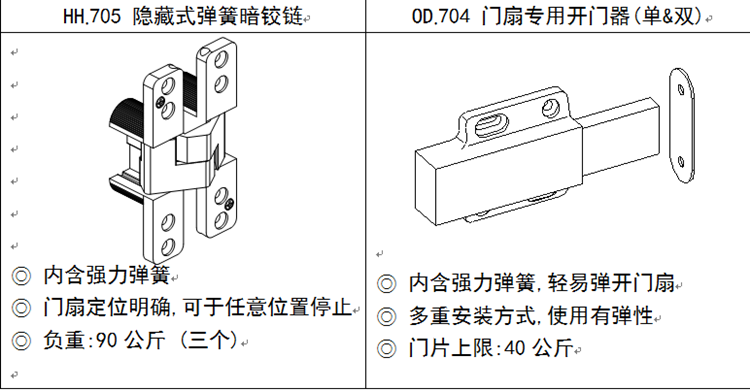 | HH.705 隐藏式弹簧暗铰链 | OD.704 门扇专用开门器(单&双) |
|---|---|
| ◎ 内含强力弹簧<br>◎ 门扇定位明确,可于任意位置停止<br>◎ 负重:90 公斤 (三个) | ◎ 内含强力弹簧,轻易弹开门扇<br>◎ 多重安装方式,使用有弹性<br>◎ 门片上限:40 公斤 |