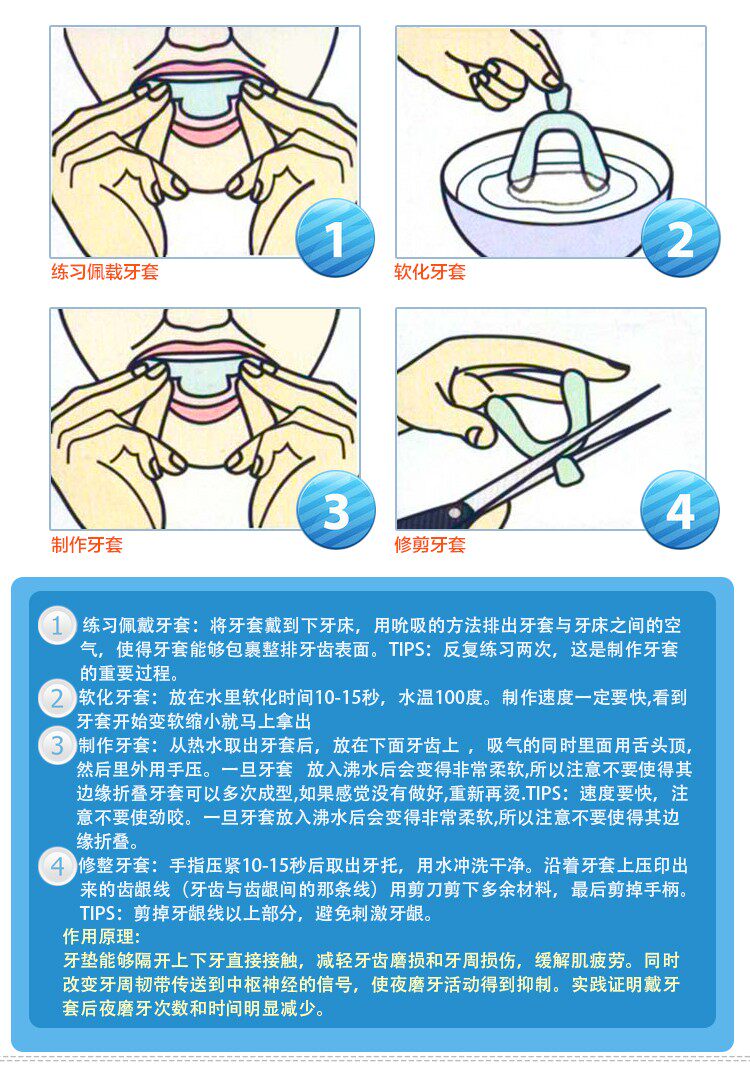 1

练习佩载牙套

2

软化牙套

3

制作牙套

4

修剪牙套

1 练习佩戴牙套：将牙套戴到下牙床，用吮吸的方法排出牙套与牙床之间的空气，使得牙套能够包裹整排牙齿表面。TIPS：反复练习两次，这是制作牙套的重要过程。

2 软化牙套：放在水里软化时间10-15秒，水温100度。制作速度一定要快,看到牙套开始变软缩小就马上拿出

3 制作牙套：从热水取出牙套后，放在下面牙齿上，吸气的同时里面用舌头顶,然后里外用手压。一旦牙套 放入沸水后会变得非常柔软,所以注意不要使得其边缘折叠牙套可以多次成型,如果感觉没有做好,重新再烫.TIPS：速度要快，注意不要使劲咬。一旦牙套放入沸水后会变得非常柔软,所以注意不要使得其边缘折叠。

4 修整牙套：手指压紧10-15秒后取出牙托，用水冲洗干净。沿着牙套上压印出来的齿龈线（牙齿与齿龈间的那条线）用剪刀剪下多余材料，最后剪掉手柄。TIPS：剪掉牙龈线以上部分，避免刺激牙龈。

作用原理：
牙垫能够隔开上下牙直接接触，减轻牙齿磨损和牙周损伤，缓解肌疲劳。同时改变牙周韧带传送到中枢神经的信号，使夜磨牙活动得到抑制。实践证明戴牙套后夜磨牙次数和时间明显减少。