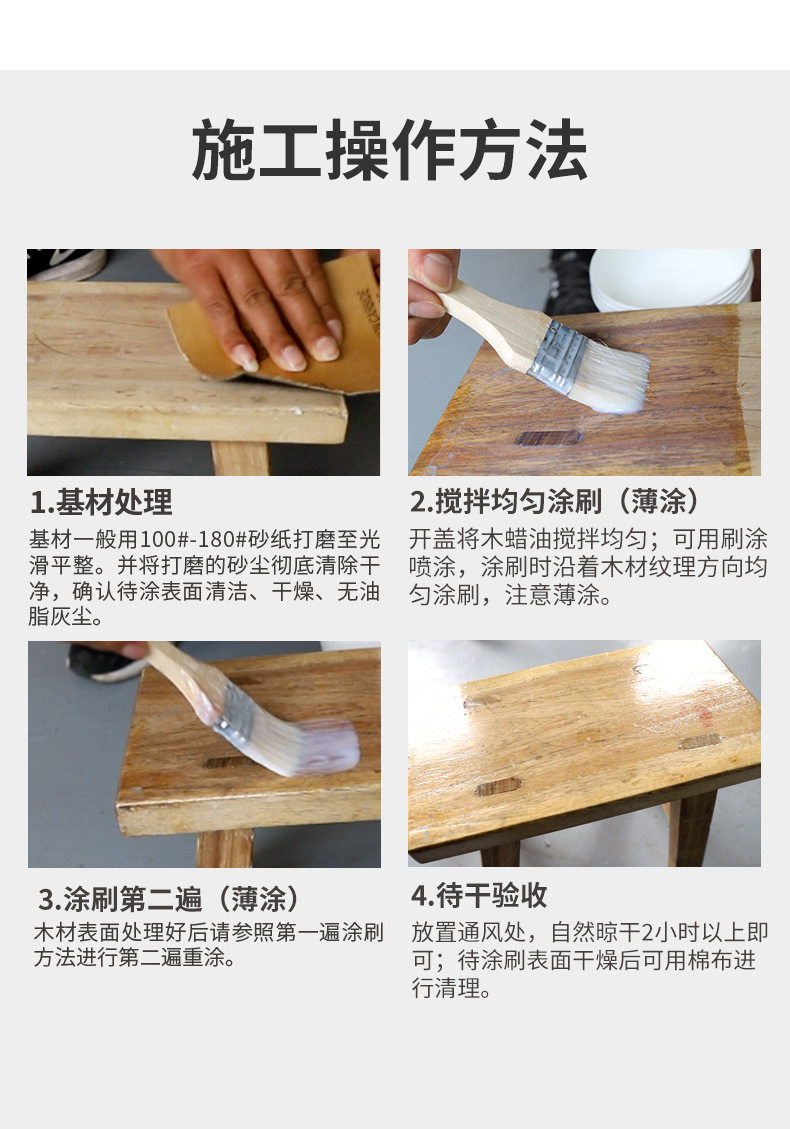 施工操作方法

1.基材处理

基材一般用100#-180#砂纸打磨至光滑平整。并将打磨的砂尘彻底清除干净，确认待涂表面清洁、干燥、无油脂灰尘。

2.搅拌均匀涂刷（薄涂）

开盖将木蜡油搅拌均匀；可用刷涂喷涂，涂刷时沿着木材纹理方向均匀涂刷，注意薄涂。

3.涂刷第二遍（薄涂）

木材表面处理好后请参照第一遍涂刷方法进行第二遍重涂。

4.待干验收

放置通风处，自然晾干2小时以上即可；待涂刷表面干燥后可用棉布进行清理。