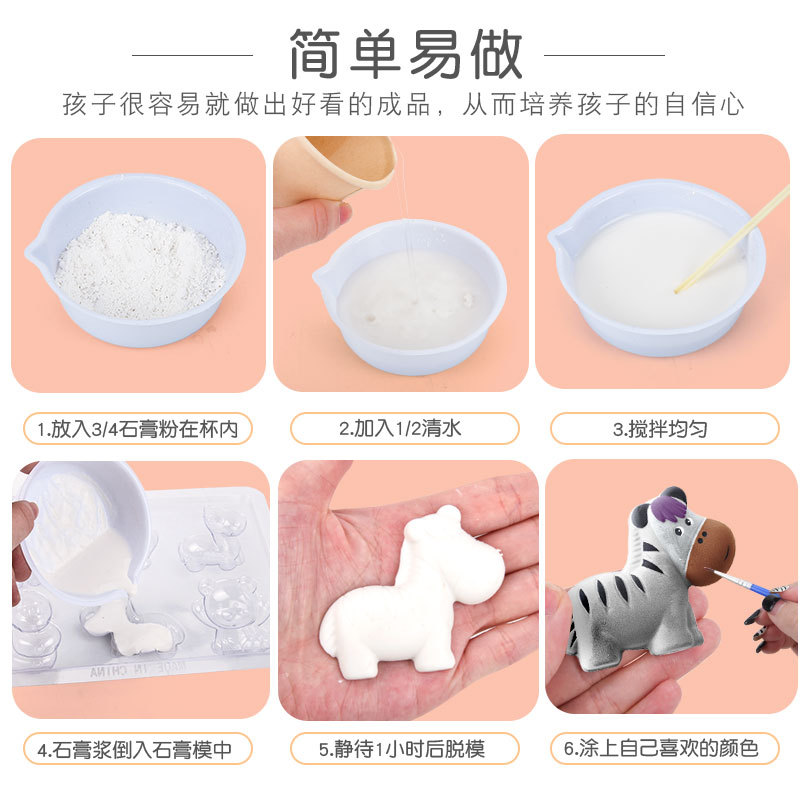 简单易做

孩子很容易就做出好看的成品，从而培养孩子的自信心

1.放入3/4石膏粉在杯内

2.加入1/2清水

3.搅拌均匀

MADE IN CHINA

4.石膏浆倒入石膏模中

5.静待1小时后脱模

6.涂上自己喜欢的颜色