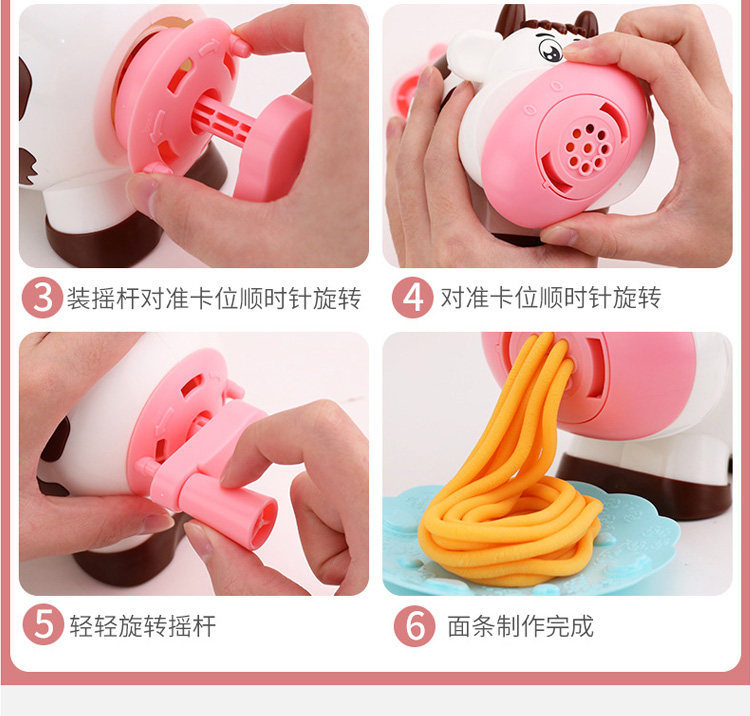 3 装摇杆对准卡位顺时针旋转

4 对准卡位顺时针旋转

5 轻轻旋转摇杆

6 面条制作完成