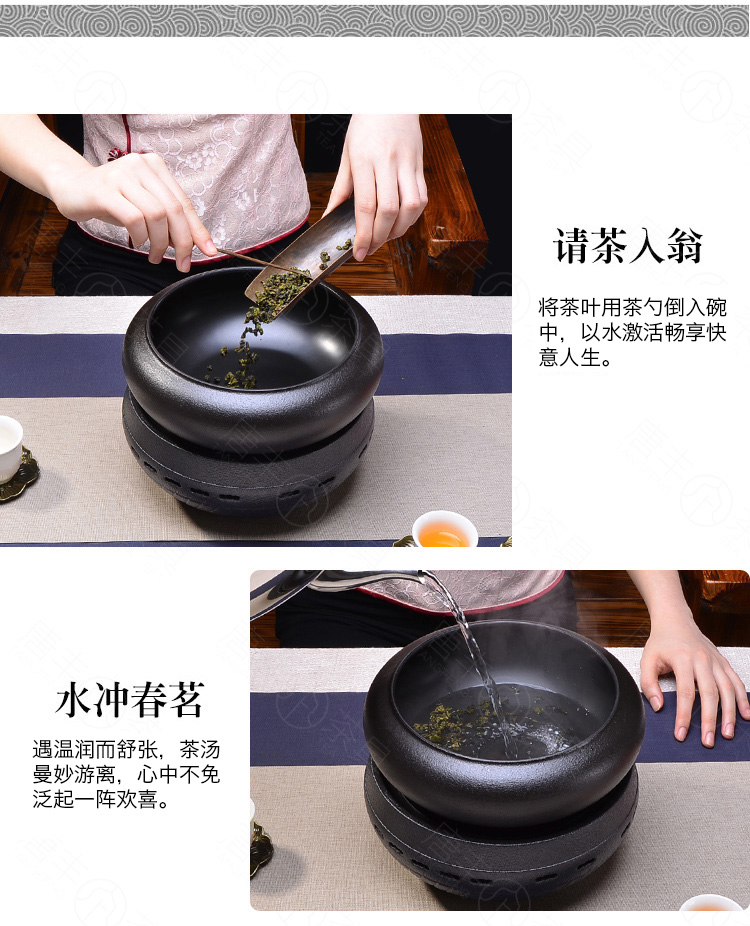 请茶入翁

将茶叶用茶勺倒入碗中，以水激活畅享快意人生。

水冲春茗

遇温润而舒张，茶汤曼妙游离，心中不免泛起一阵欢喜。