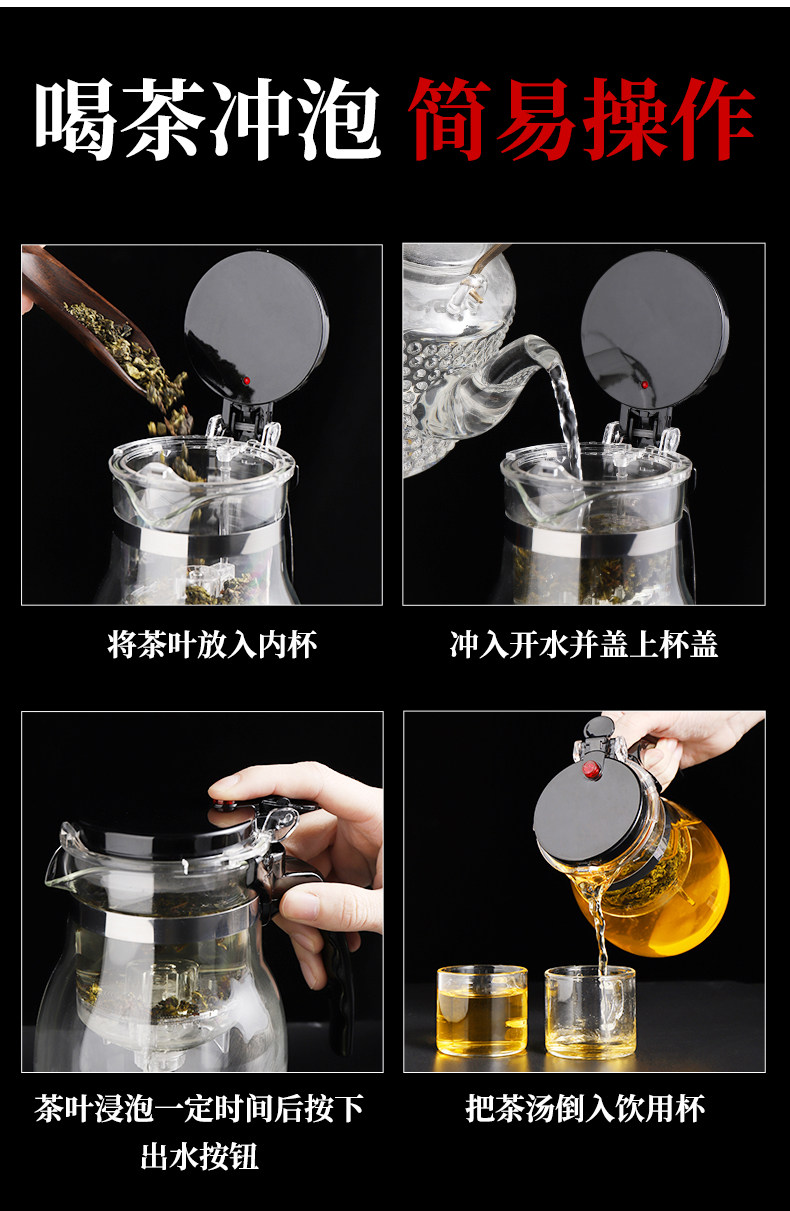 喝茶冲泡 简易操作

将茶叶放入内杯

冲入开水并盖上杯盖

茶叶浸泡一定时间后按下出水按钮

把茶汤倒入饮用杯