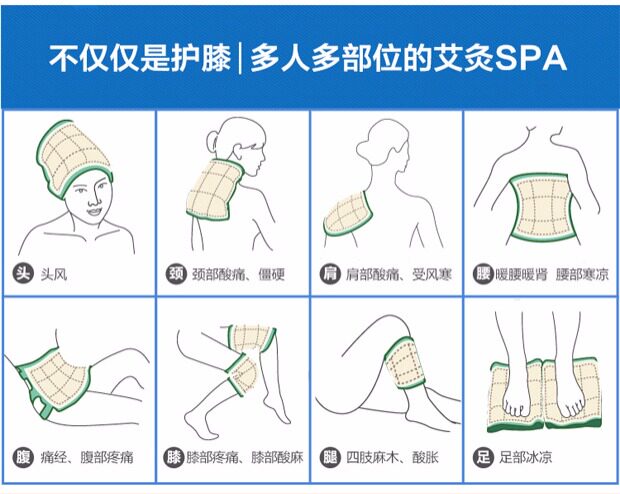 不仅仅是护膝 | 多人多部位的艾灸SPA

头 头风

颈 颈部酸痛、僵硬

肩 肩部酸痛、受风寒

腰 暖腰暖肾 腰部寒凉

腹 痛经、腹部疼痛

膝 膝部疼痛、膝部酸麻

腿 四肢麻木、酸胀

足 足部冰凉