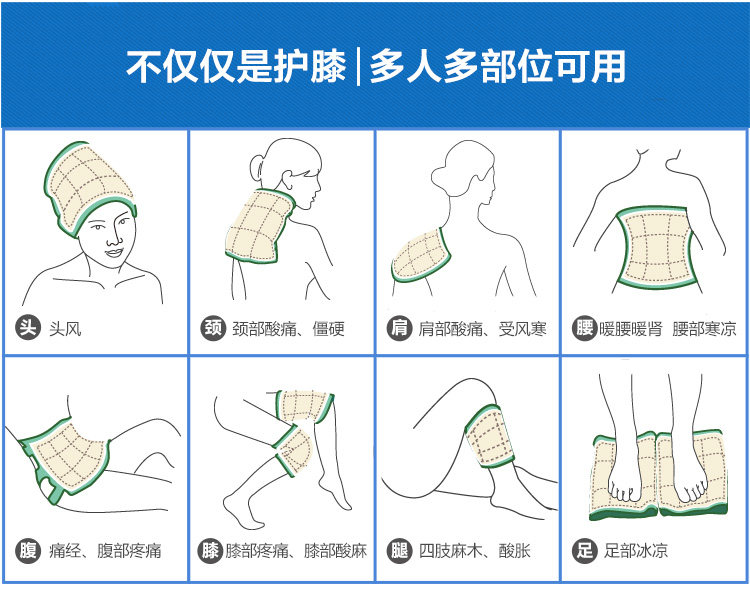 不仅仅是护膝 | 多人多部位可用

头 头风

颈 颈部酸痛、僵硬

肩 肩部酸痛、受风寒

腰 暖腰暖肾 腰部寒凉

腹 痛经、腹部疼痛

膝 膝部疼痛、膝部酸麻

腿 四肢麻木、酸胀

足 足部冰凉