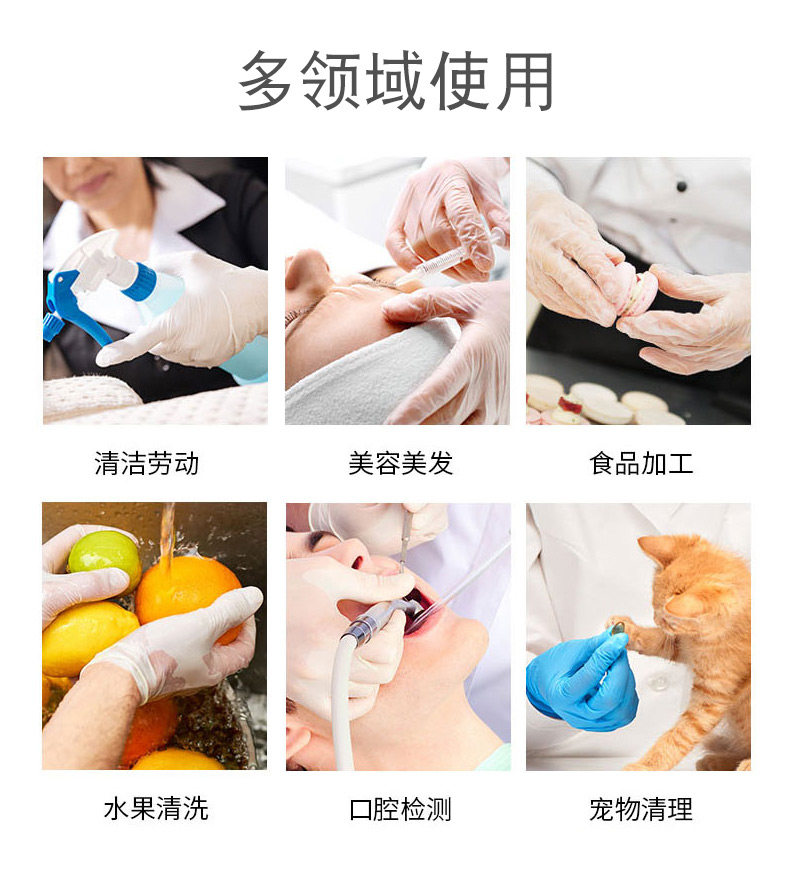 多领域使用

清洁劳动

美容美发

食品加工

水果清洗

口腔检测

宠物清理