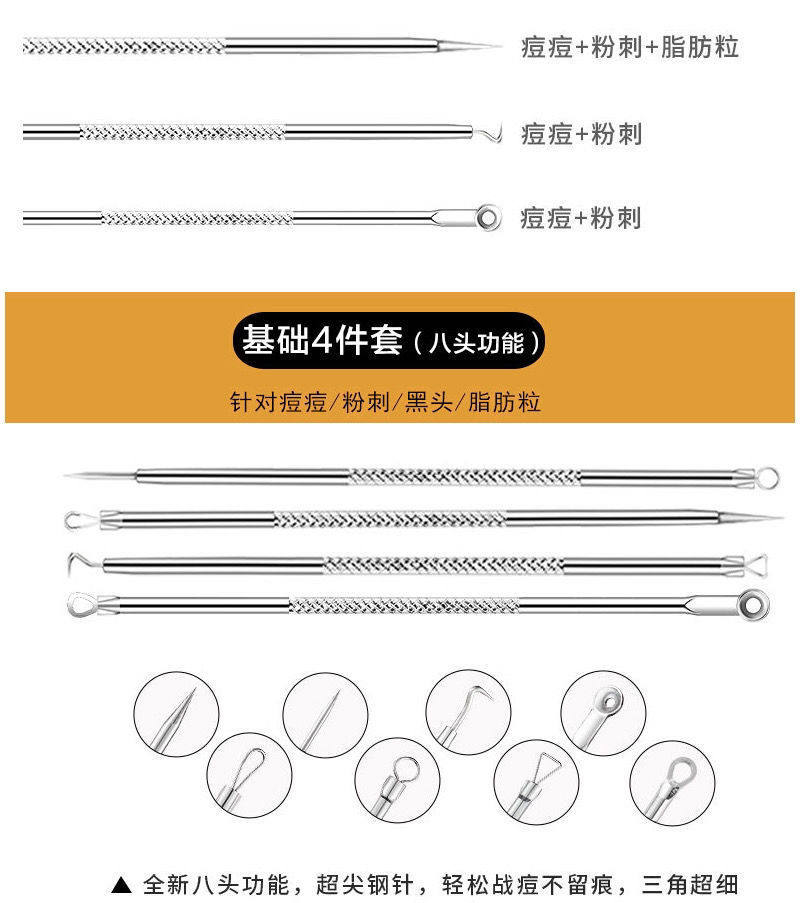 痘痘+粉刺+脂肪粒

痘痘+粉刺

痘痘+粉刺

基础4件套（八头功能）

针对痘痘/粉刺/黑头/脂肪粒

▲ 全新八头功能，超尖钢针，轻松战痘不留痕，三角超细