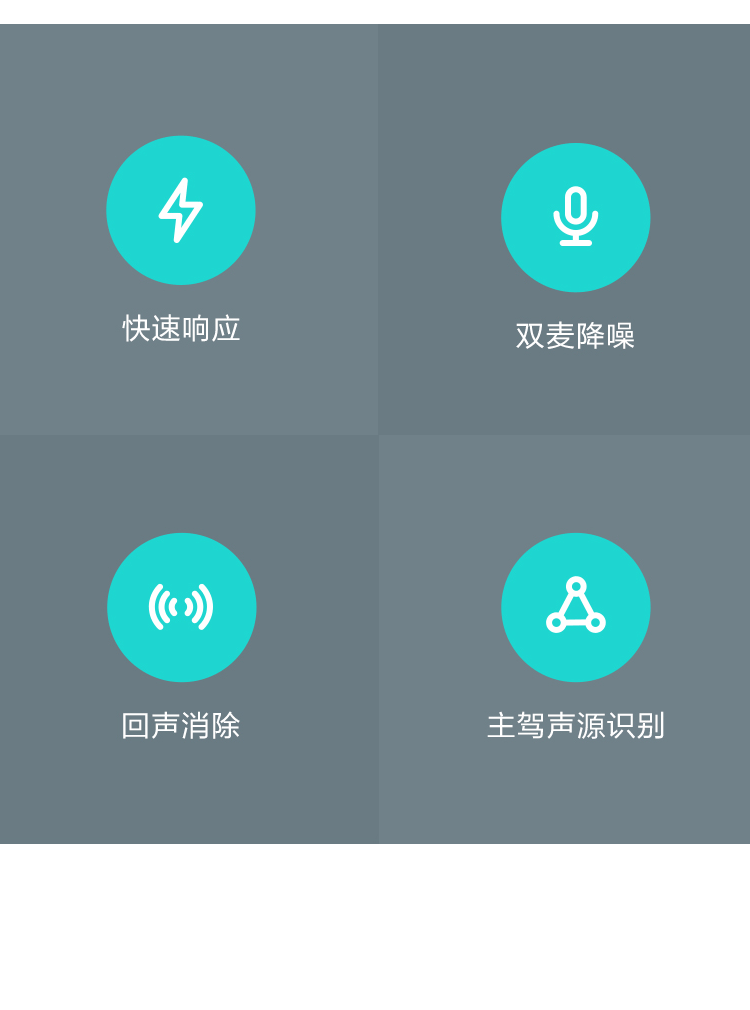 快速响应

双麦降噪

回声消除

主驾声源识别