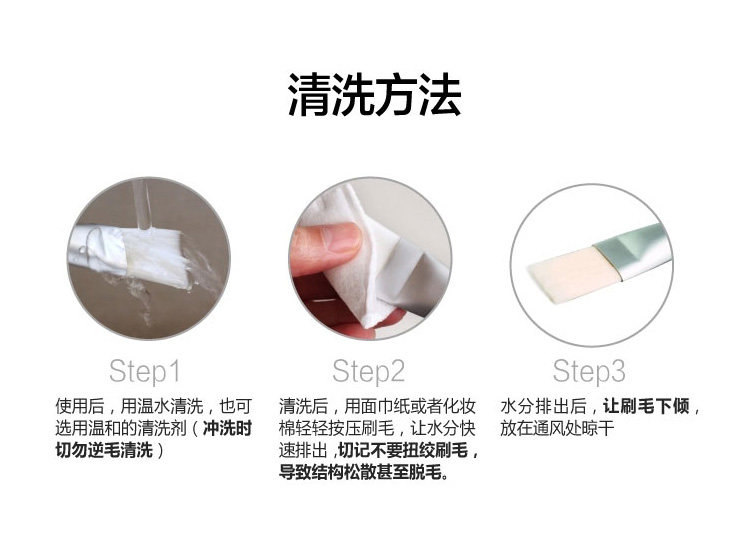 清洗方法

Step1

使用后，用温水清洗，也可选用温和的清洗剂（冲洗时切勿逆毛清洗）

Step2

清洗后，用面巾纸或者化妆棉轻轻按压刷毛，让水分快速排出，切记不要扭绞刷毛，导致结构松散甚至脱毛。

Step3

水分排出后，让刷毛下倾，放在通风处晾干