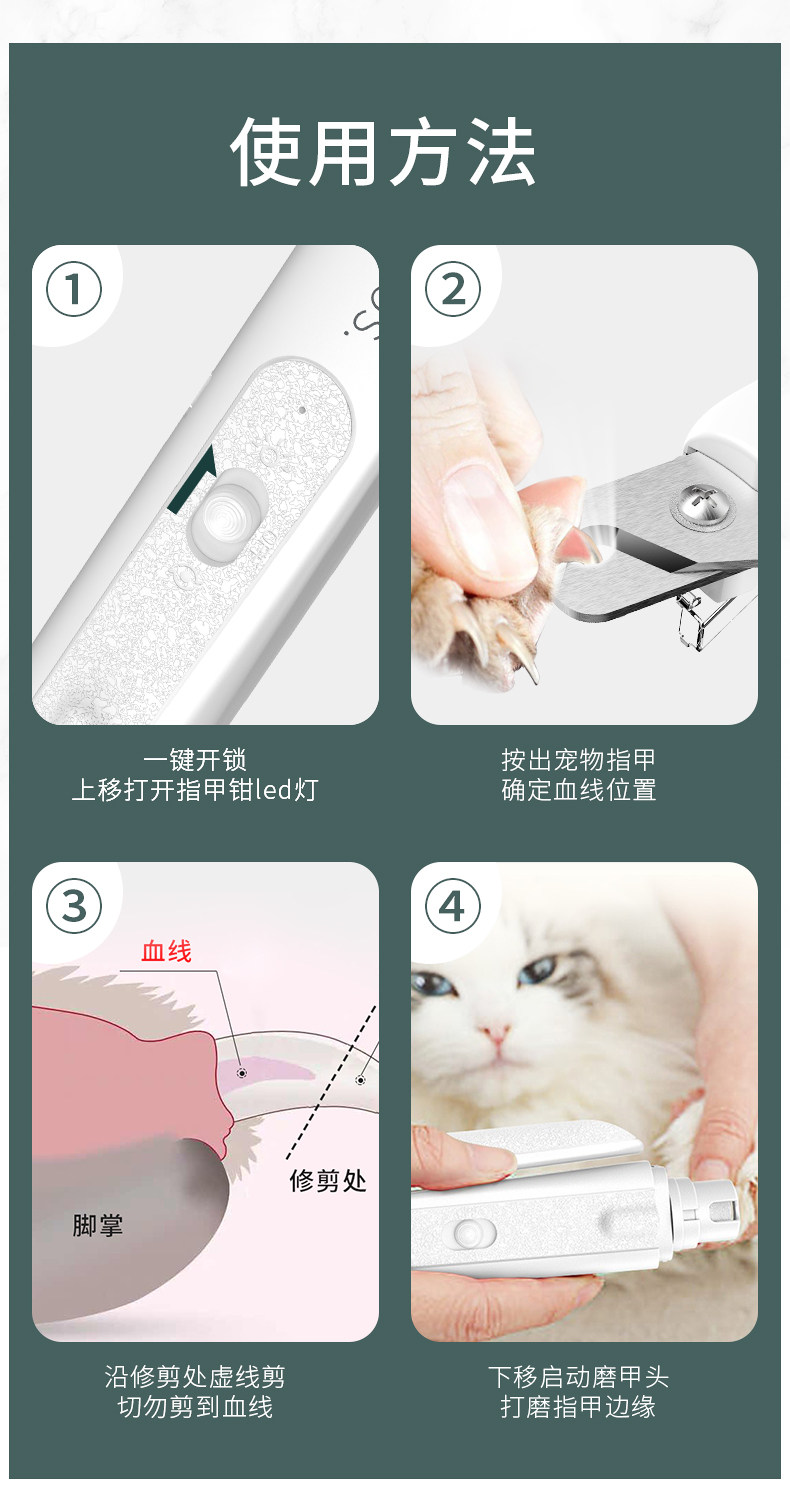 使用方法

①

一键开锁
上移打开指甲钳led灯

②

按出宠物指甲
确定血线位置

③

血线

修剪处

脚掌

沿修剪处虚线剪
切勿剪到血线

④

下移启动磨甲头
打磨指甲边缘