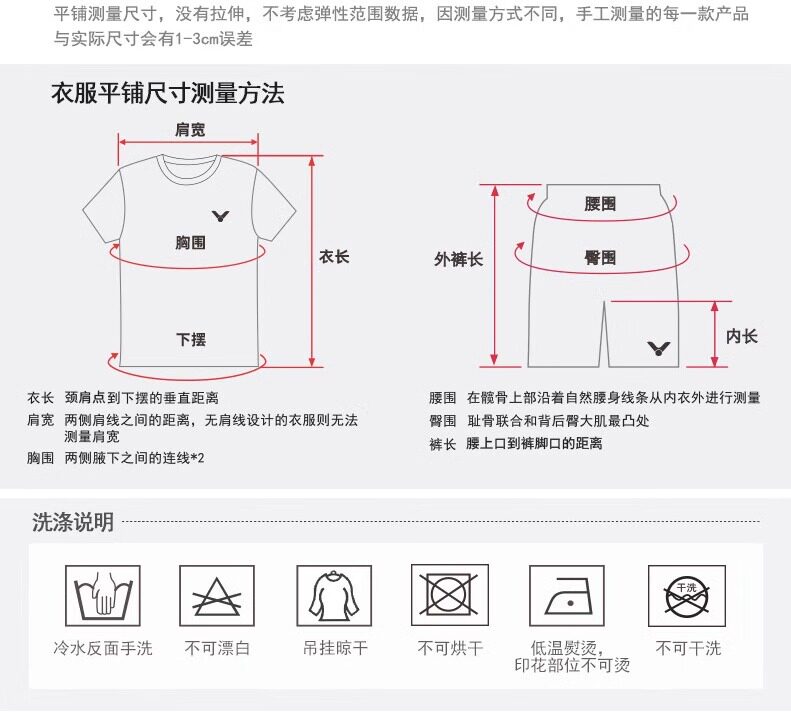 平铺测量尺寸，没有拉伸，不考虑弹性范围数据，因测量方式不同，手工测量的每一款产品与实际尺寸会有1-3cm误差

衣服平铺尺寸测量方法

肩宽

胸围

衣长

下摆

腰围

臀围

外裤长

内长

衣长 颈肩点到下摆的垂直距离
肩宽 两侧肩线之间的距离，无肩线设计的衣服则无法测量肩宽
胸围 两侧腋下之间的连线*2

腰围 在髋骨上部沿着自然腰身线条从内衣外进行测量
臀围 耻骨联合和背后臀大肌最凸处
裤长 腰上口到裤脚口的距离

洗涤说明

冷水反面手洗

不可漂白

吊挂晾干

不可烘干

低温熨烫，印花部位不可烫

干洗

不可干洗