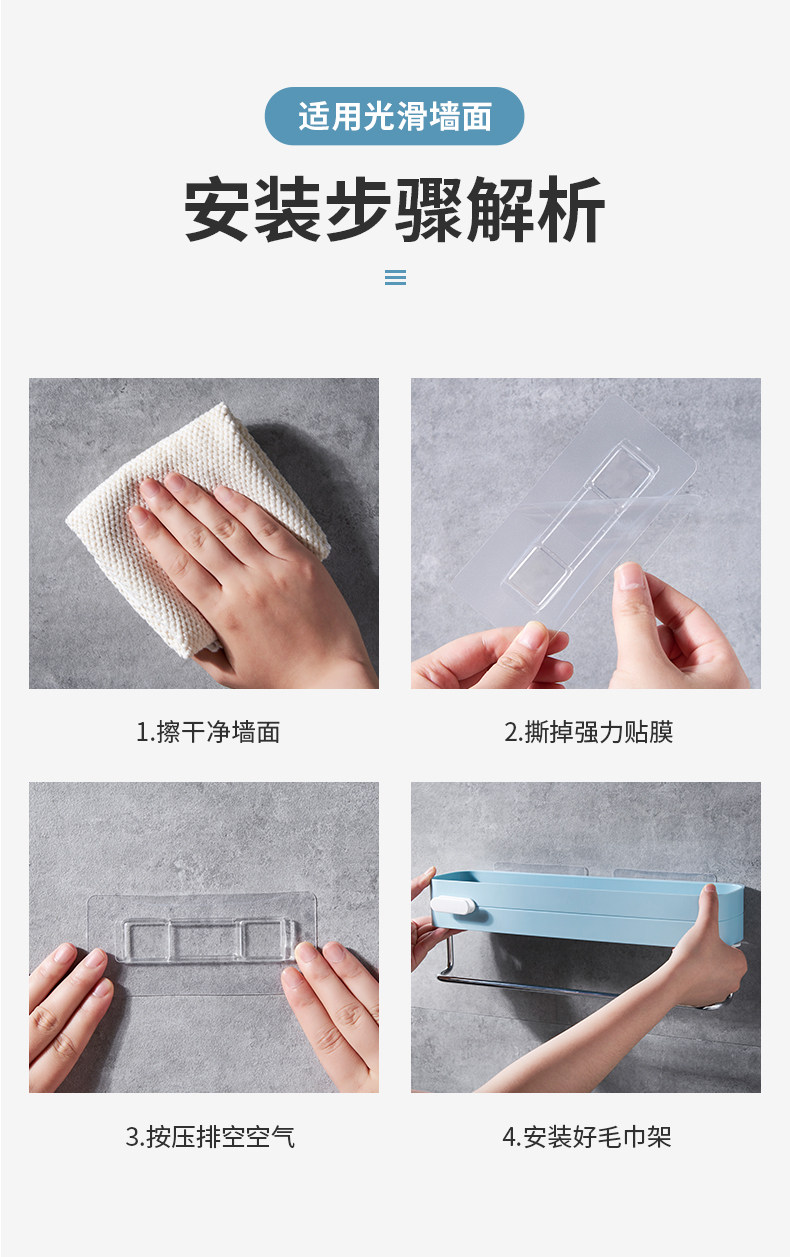 适用光滑墙面

安装步骤解析

1.擦干净墙面

2.撕掉强力贴膜

3.按压排空空气

4.安装好毛巾架