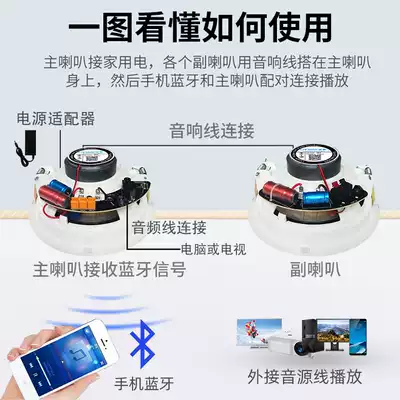 一图看懂如何使用

主喇叭接家用电，各个副喇叭用音响线搭在主喇叭身上，然后手机蓝牙和主喇叭配对连接播放

电源适配器

音响线连接

音频线连接

电脑或电视

主喇叭接收蓝牙信号

副喇叭

手机蓝牙

外接音源线播放