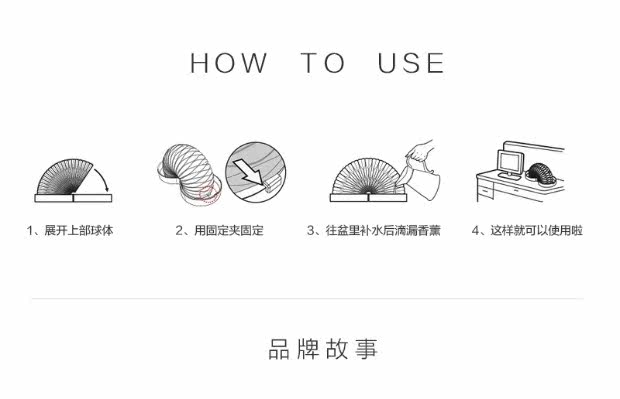 HOW TO USE

1、展开上部球体

2、用固定夹固定

3、往盆里补水后滴漏香薰

4、这样就可以使用啦

品牌故事